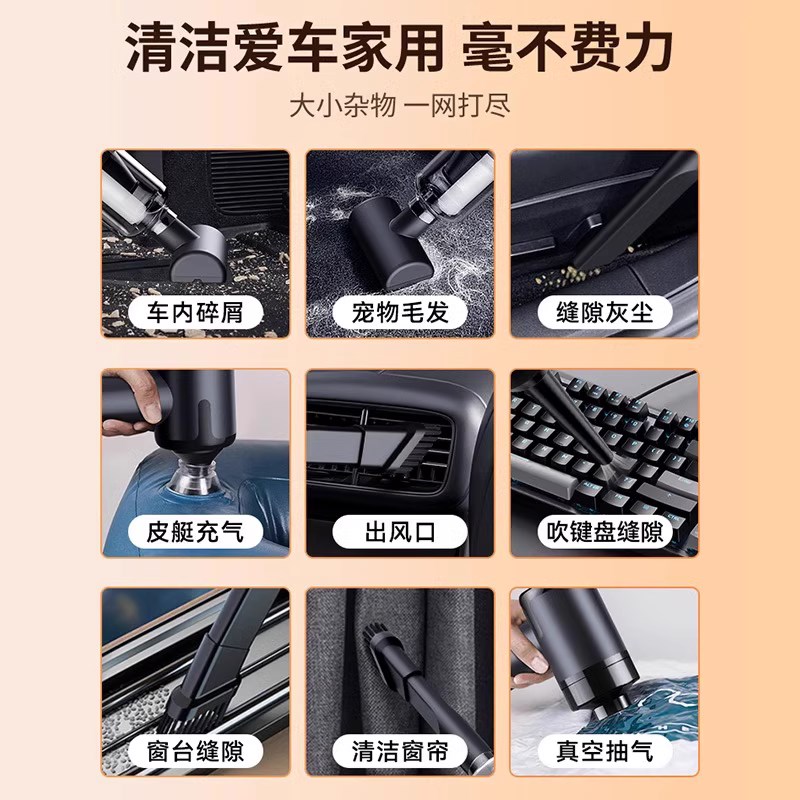 清洁爱车家用 毫不费力

大小杂物 一网打尽

车内碎屑

宠物毛发

缝隙灰尘

皮艇充气

出风口

吹键盘缝隙

窗台缝隙

清洁窗帘

真空抽气