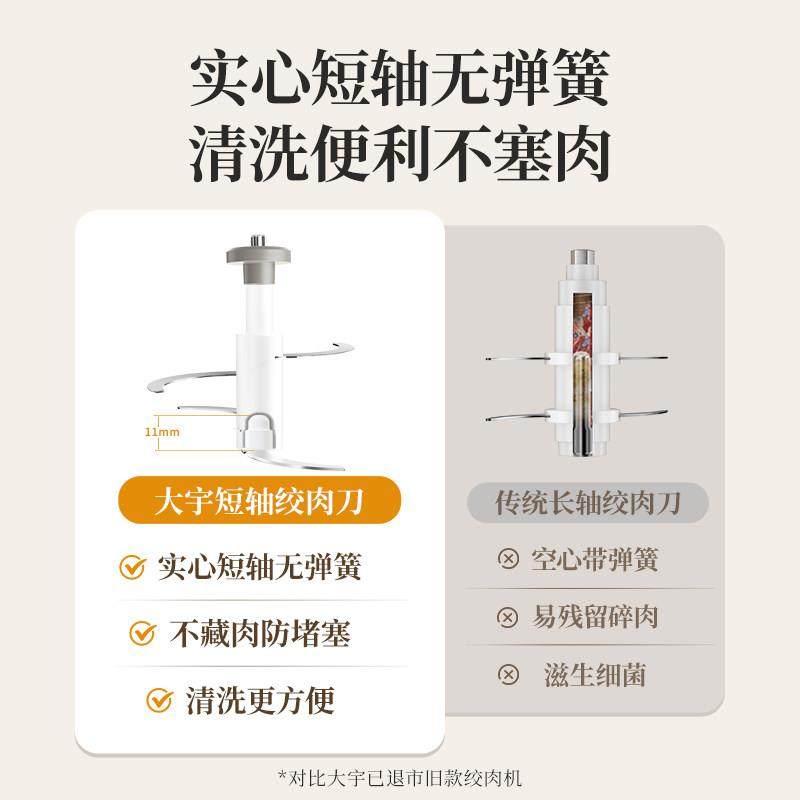 实心短轴无弹簧
清洗便利不塞肉

11mm

大宇短轴绞肉刀

实心短轴无弹簧

不藏肉防堵塞

清洗更方便

传统长轴绞肉刀

空心带弹簧

易残留碎肉

滋生细菌

*对比大宇已退市旧款绞肉机