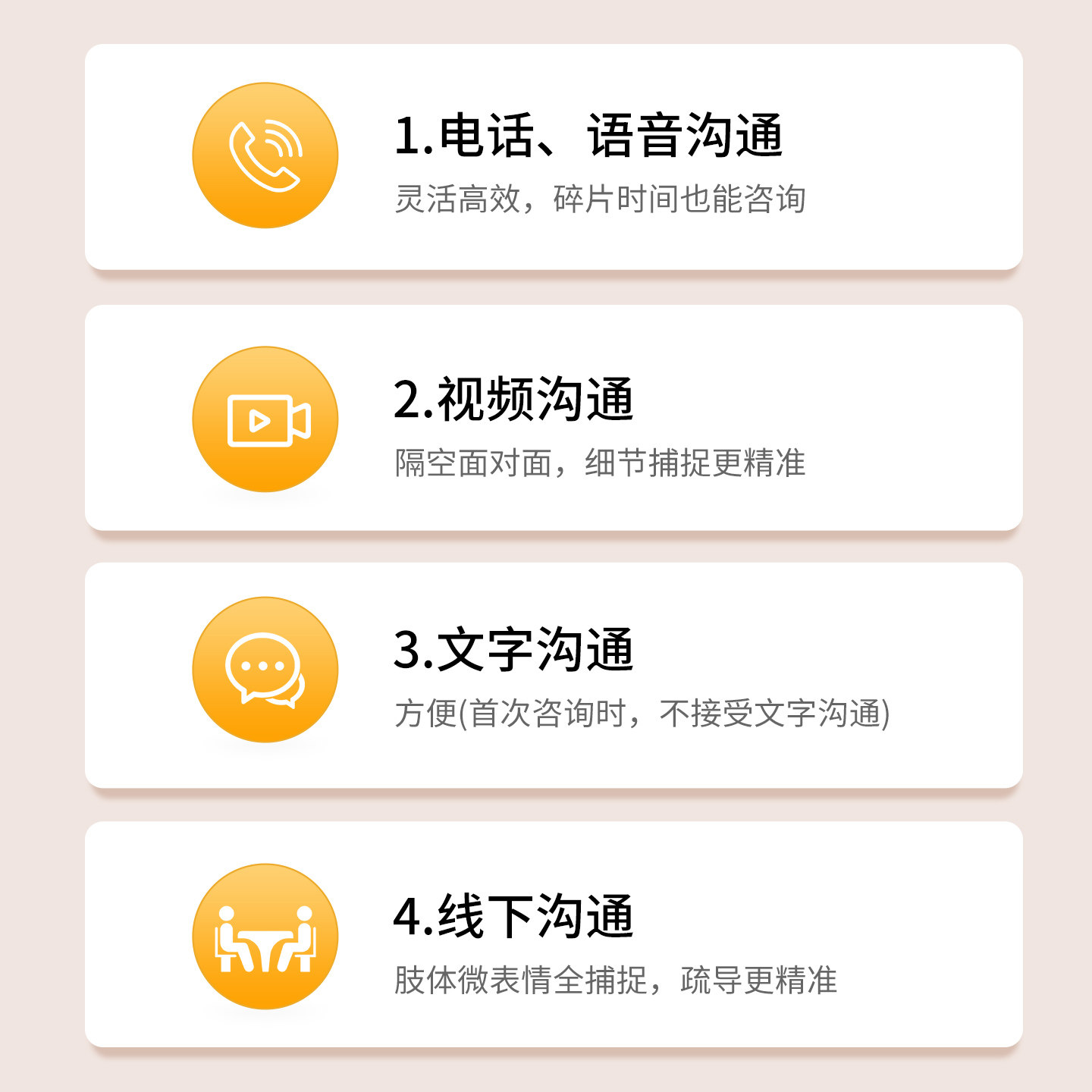 1.电话、语音沟通

灵活高效，碎片时间也能咨询

2.视频沟通

隔空面对面，细节捕捉更精准

3.文字沟通

方便(首次咨询时，不接受文字沟通)

4.线下沟通

肢体微表情全捕捉，疏导更精准