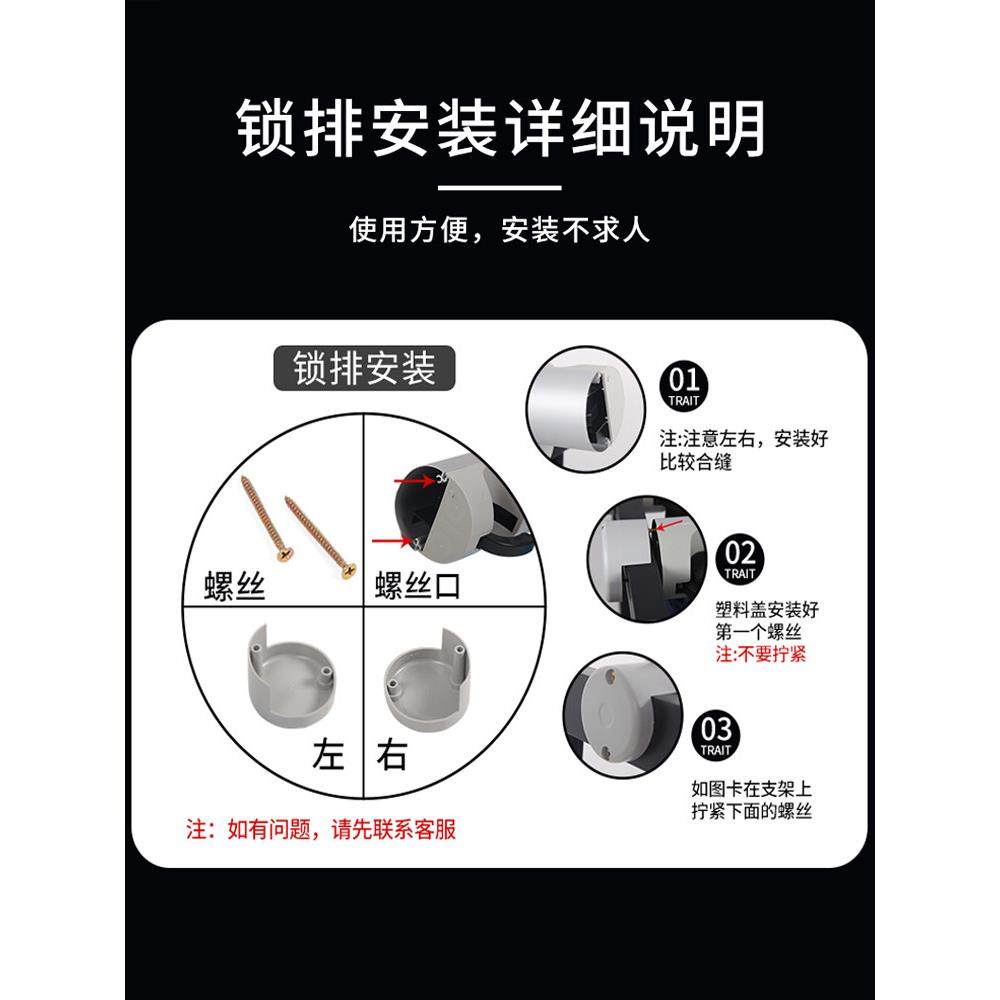 锁排安装详细说明

使用方便，安装不求人

锁排安装

螺丝

螺丝口

左

右

注：如有问题，请先联系客服

01
TRAIT

注:注意左右，安装好比较合缝

02
TRAIT

塑料盖安装好第一个螺丝
注:不要拧紧

03
TRAIT

如图卡在支架上拧紧下面的螺丝