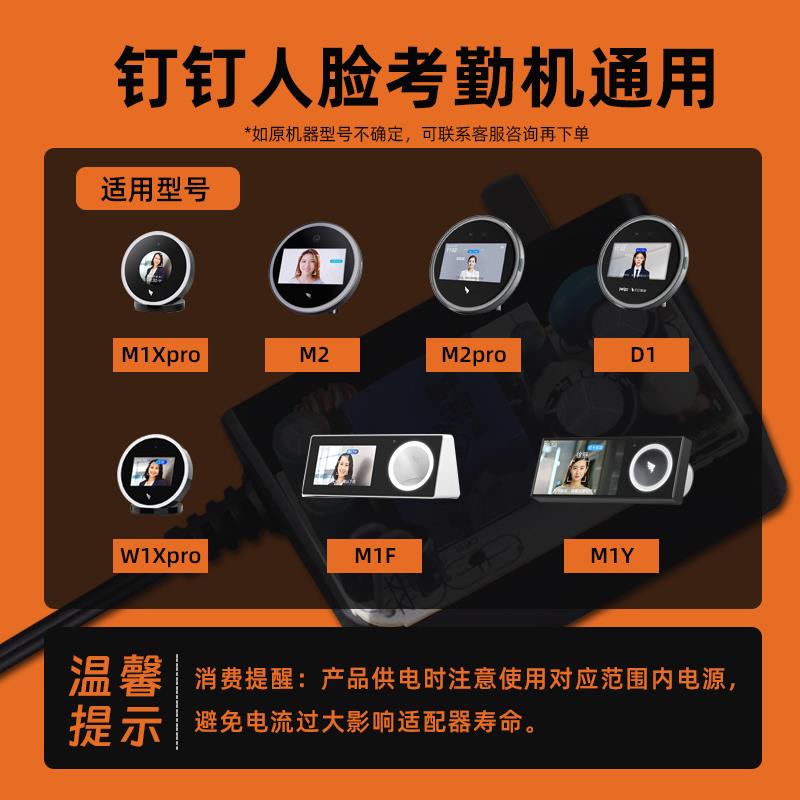 钉钉人脸考勤机通用

*如原机器型号不确定，可联系客服咨询再下单

适用型号

M1Xpro

M2

M2pro

D1

W1Xpro

M1F

M1Y

温馨提示

消费提醒：产品供电时注意使用对应范围内电源，避免电流过大影响适配器寿命。