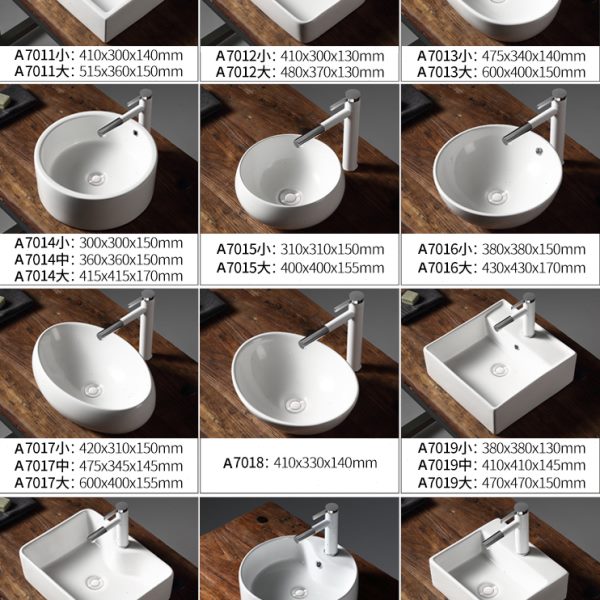 A7011小: 410x300x140mm
A7011大: 515x360x150mm

A7012小: 410x300x130mm
A7012大: 480x370x130mm

A7013小: 475x340x140mm
A7013大: 600x400x150mm

A7014小: 300x300x150mm
A7014中: 360x360x150mm
A7014大: 415x415x170mm

A7015小: 310x310x150mm
A7015大: 400x400x155mm

A7016小: 380x380x150mm
A7016大: 430x430x170mm

A7017小: 420x310x150mm
A7017中: 475x345x145mm
A7017大: 600x400x155mm

A7018: 410x330x140mm

A7019小: 380x380x130mm
A7019中: 410x410x145mm
A7019大: 470x470x150mm