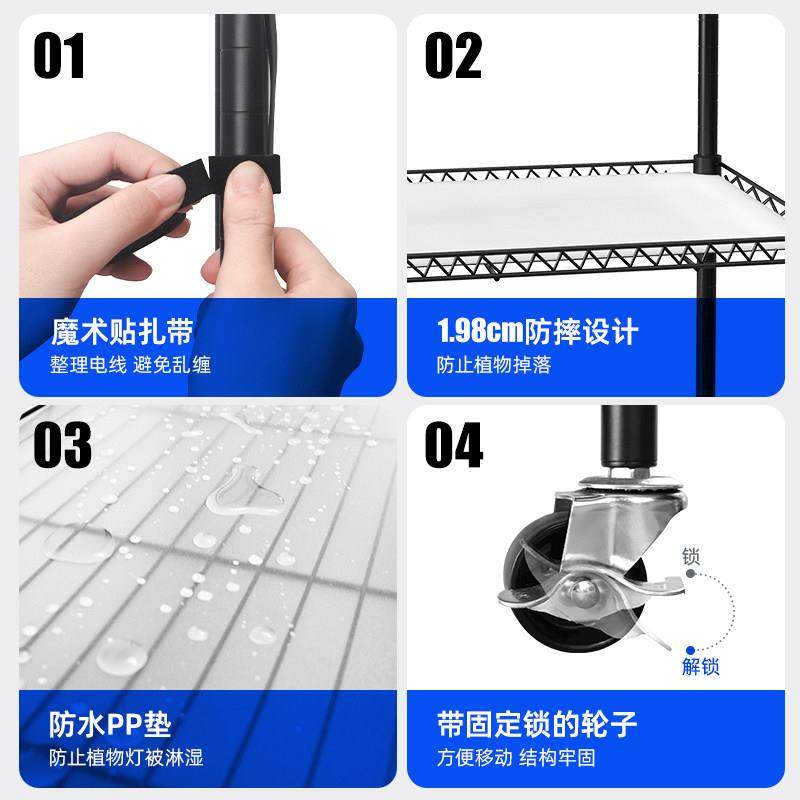 01

魔术贴扎带
整理电线 避免乱缠

02

1.98cm防摔设计
防止植物掉落

03

防水PP垫
防止植物灯被淋湿

04

锁
解锁

带固定锁的轮子
方便移动 结构牢固