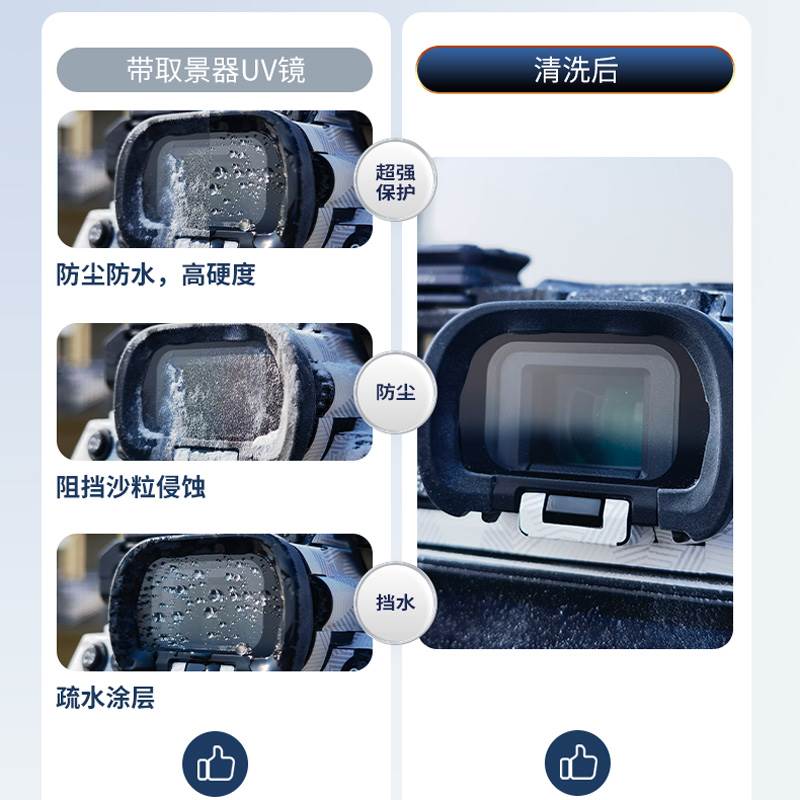 带取景器UV镜

超强保护

防尘防水，高硬度

防尘

阻挡沙粒侵蚀

挡水

疏水涂层

清洗后