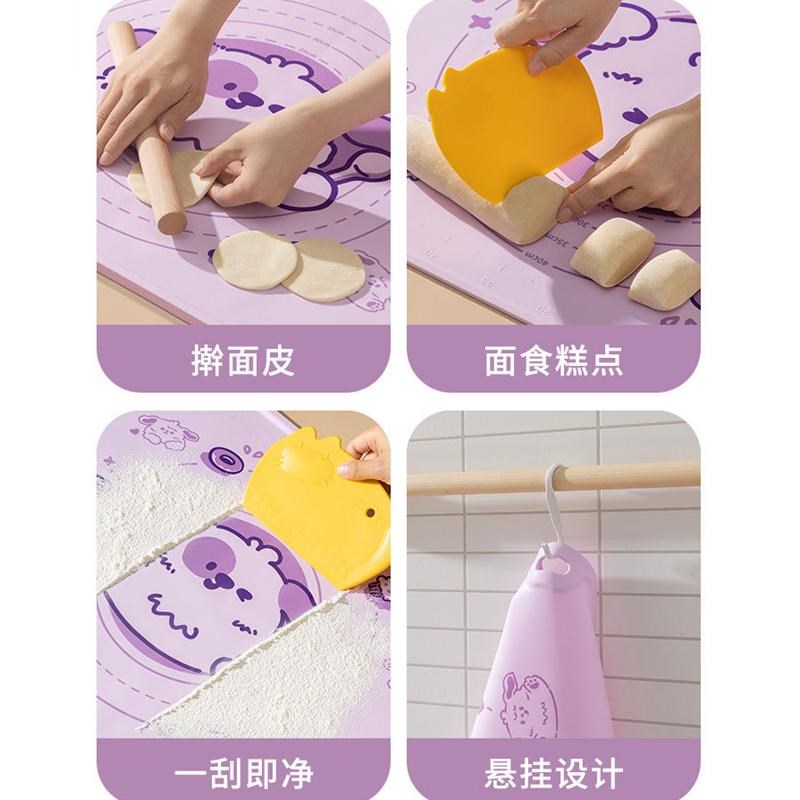 擀面皮

面食糕点

一刮即净

悬挂设计