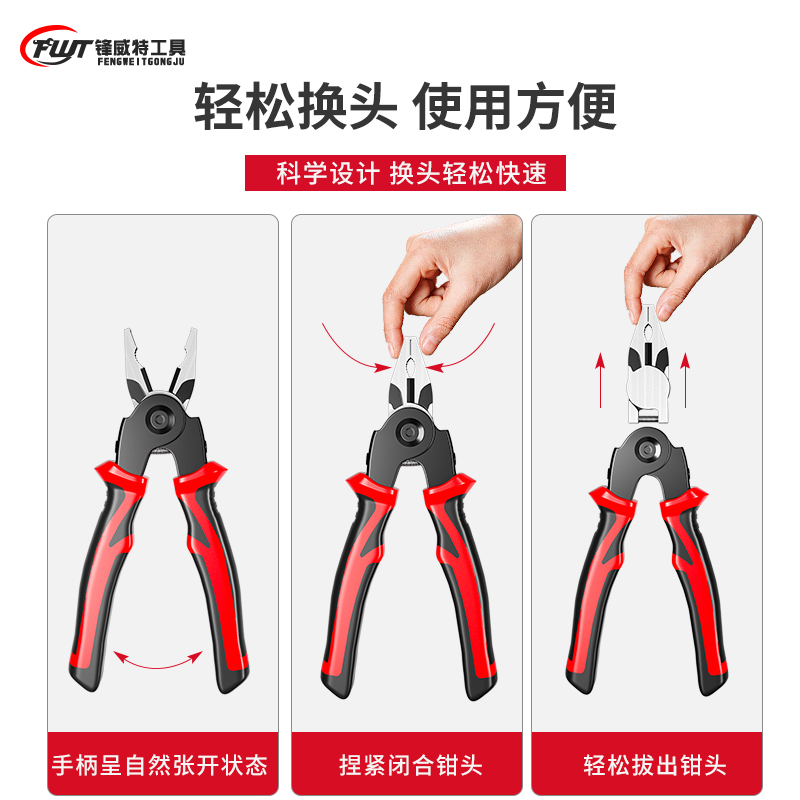 FWT 锋威特工具
FENGWEITGONGJU

轻松换头 使用方便

科学设计 换头轻松快速

手柄呈自然张开状态

捏紧闭合钳头

轻松拔出钳头