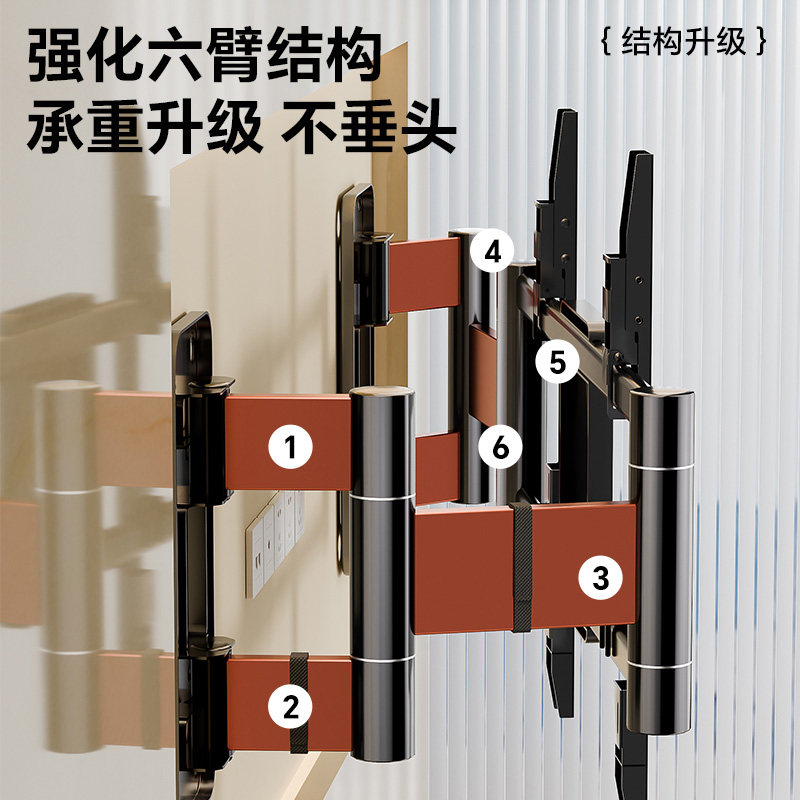 强化六臂结构
承重升级 不垂头

{ 结构升级 }

4
5
1
6
3
2