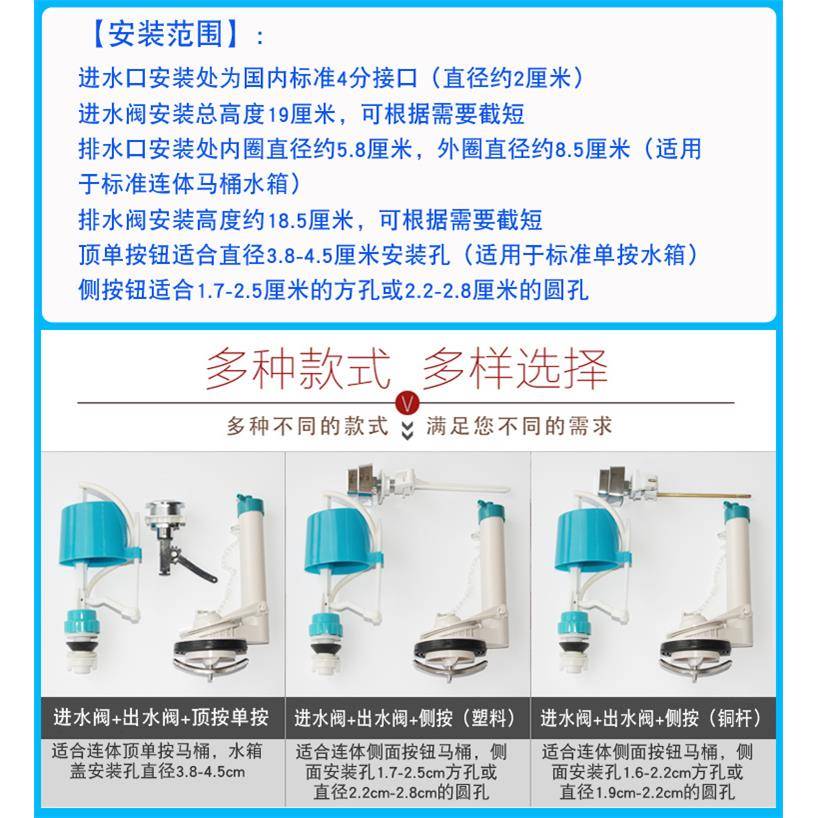 【安装范围】：
进水口安装处为国内标准4分接口（直径约2厘米）
进水阀安装总高度19厘米，可根据需要截短
排水口安装处内圈直径约5.8厘米，外圈直径约8.5厘米（适用于标准连体马桶水箱）
排水阀安装高度约18.5厘米，可根据需要截短
顶单按钮适合直径3.8-4.5厘米安装孔（适用于标准单按水箱）
侧按钮适合1.7-2.5厘米的方孔或2.2-2.8厘米的圆孔

多种款式 多样选择
V
多种不同的款式 满足您不同的需求

进水阀+出水阀+顶按单按
适合连体顶单按马桶，水箱盖安装孔直径3.8-4.5cm

进水阀+出水阀+侧按（塑料）
适合连体侧面按钮马桶，侧面安装孔1.7-2.5cm方孔或直径2.2cm-2.8cm的圆孔

进水阀+出水阀+侧按（铜杆）
适合连体侧面按钮马桶，侧面安装孔1.6-2.2cm方孔或直径1.9cm-2.2cm的圆孔