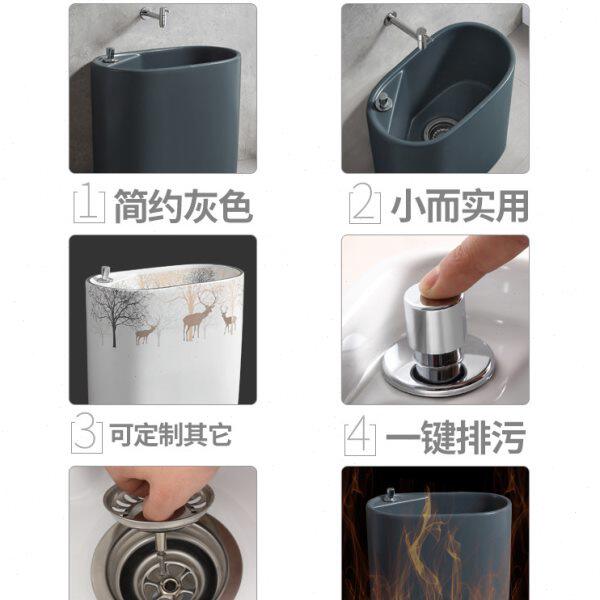 1 简约灰色

2 小而实用

3 可定制其它

4 一键排污