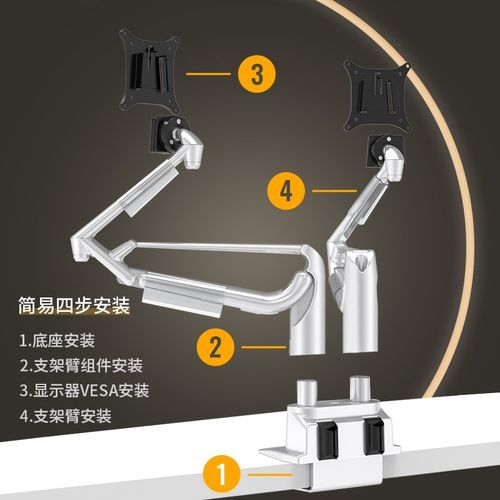 3

4

简易四步安装

1.底座安装

2.支架臂组件安装

3.显示器VESA安装

4.支架臂安装

2

1