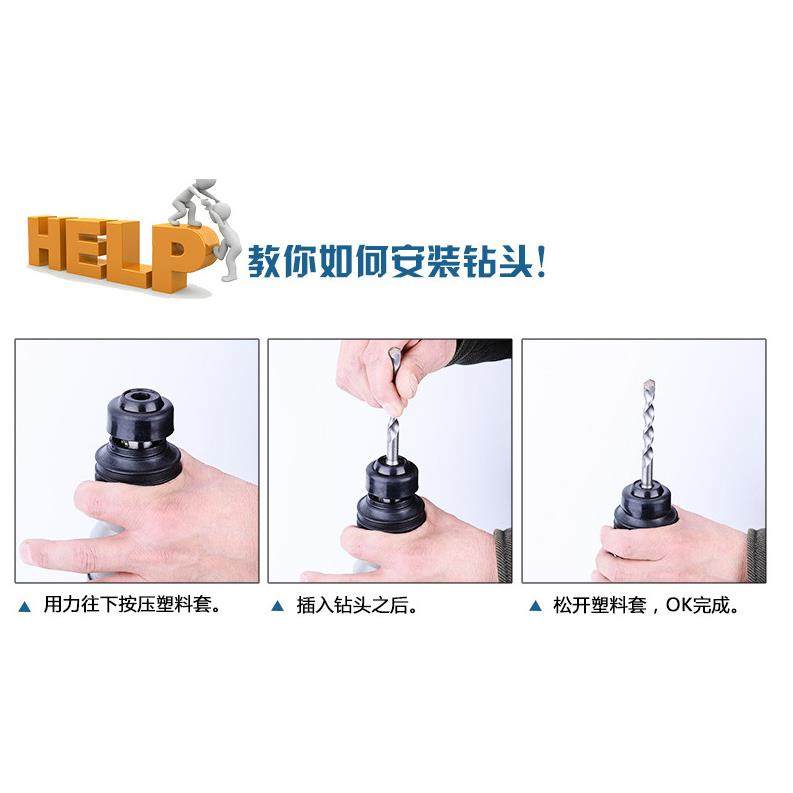 HELP 教你如何安装钻头!

▲ 用力往下按压塑料套。

▲ 插入钻头之后。

▲ 松开塑料套，OK完成。