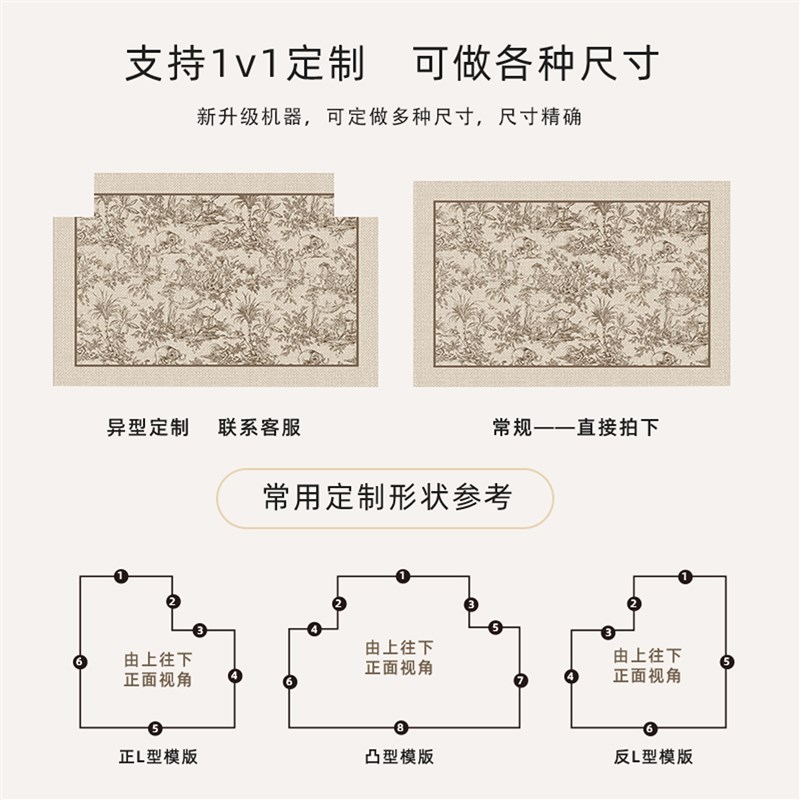 支持1v1定制　可做各种尺寸

新升级机器，可定做多种尺寸，尺寸精确

异型定制　联系客服

常规——直接拍下

常用定制形状参考

1 2 3 4 5 6
由上往下
正面视角
正L型模版

1 2 3 4 5 6 7 8
由上往下
正面视角
凸型模版

1 2 3 4 5 6
由上往下
正面视角
反L型模版