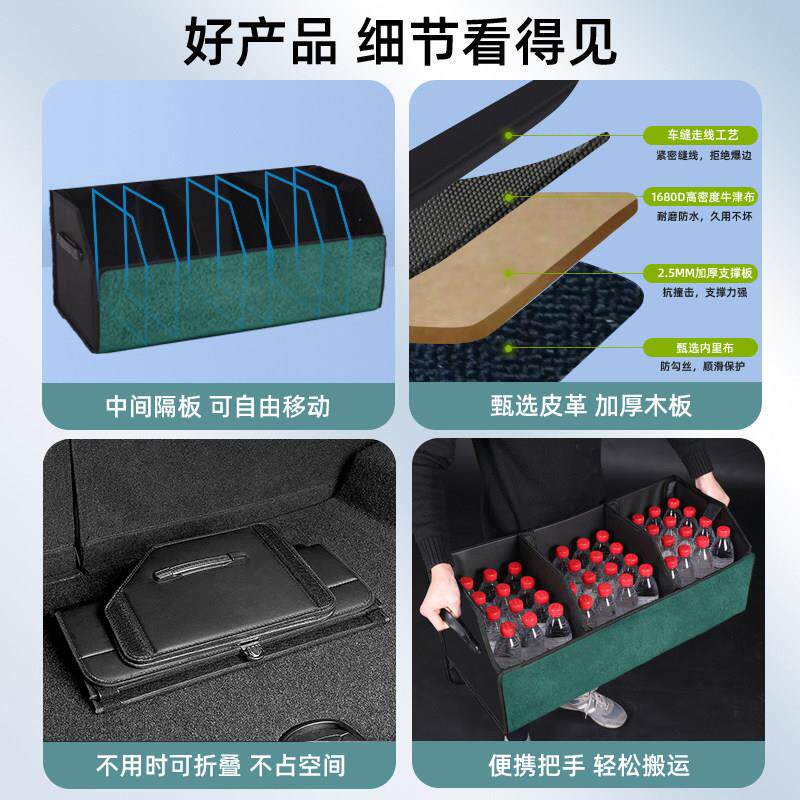 好产品 细节看得见

中间隔板 可自由移动

车缝走线工艺
紧密缝线，拒绝爆边

1680D高密度牛津布
耐磨防水，久用不坏

2.5MM加厚支撑板
抗撞击，支撑力强

甄选内里布
防勾丝，顺滑保护

甄选皮革 加厚木板

不用时可折叠 不占空间

便携把手 轻松搬运