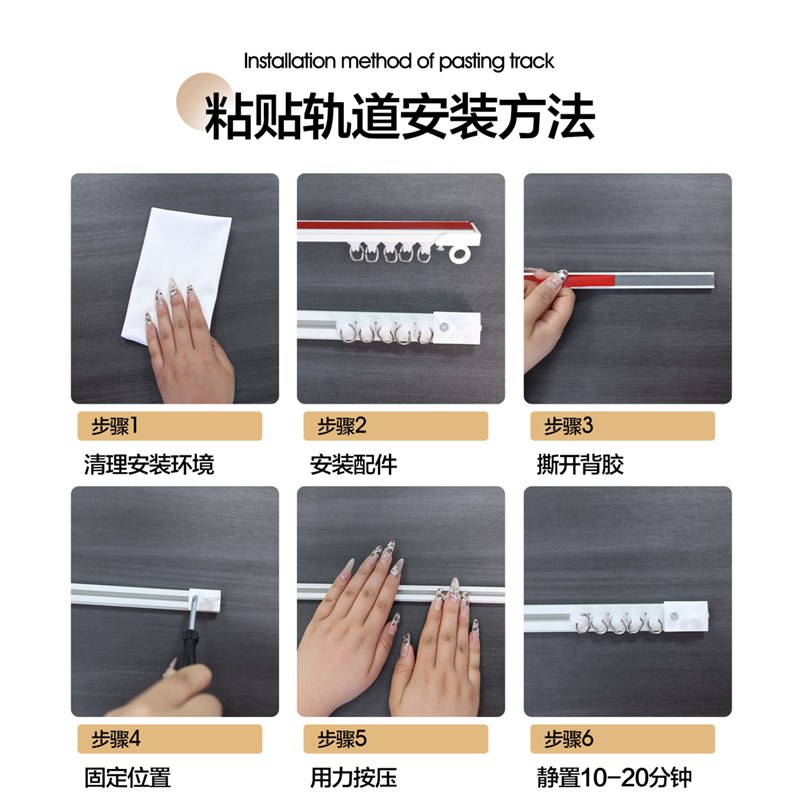 Installation method of pasting track

粘贴轨道安装方法

步骤1

清理安装环境

步骤2

安装配件

步骤3

撕开背胶

步骤4

固定位置

步骤5

用力按压

步骤6

静置10-20分钟