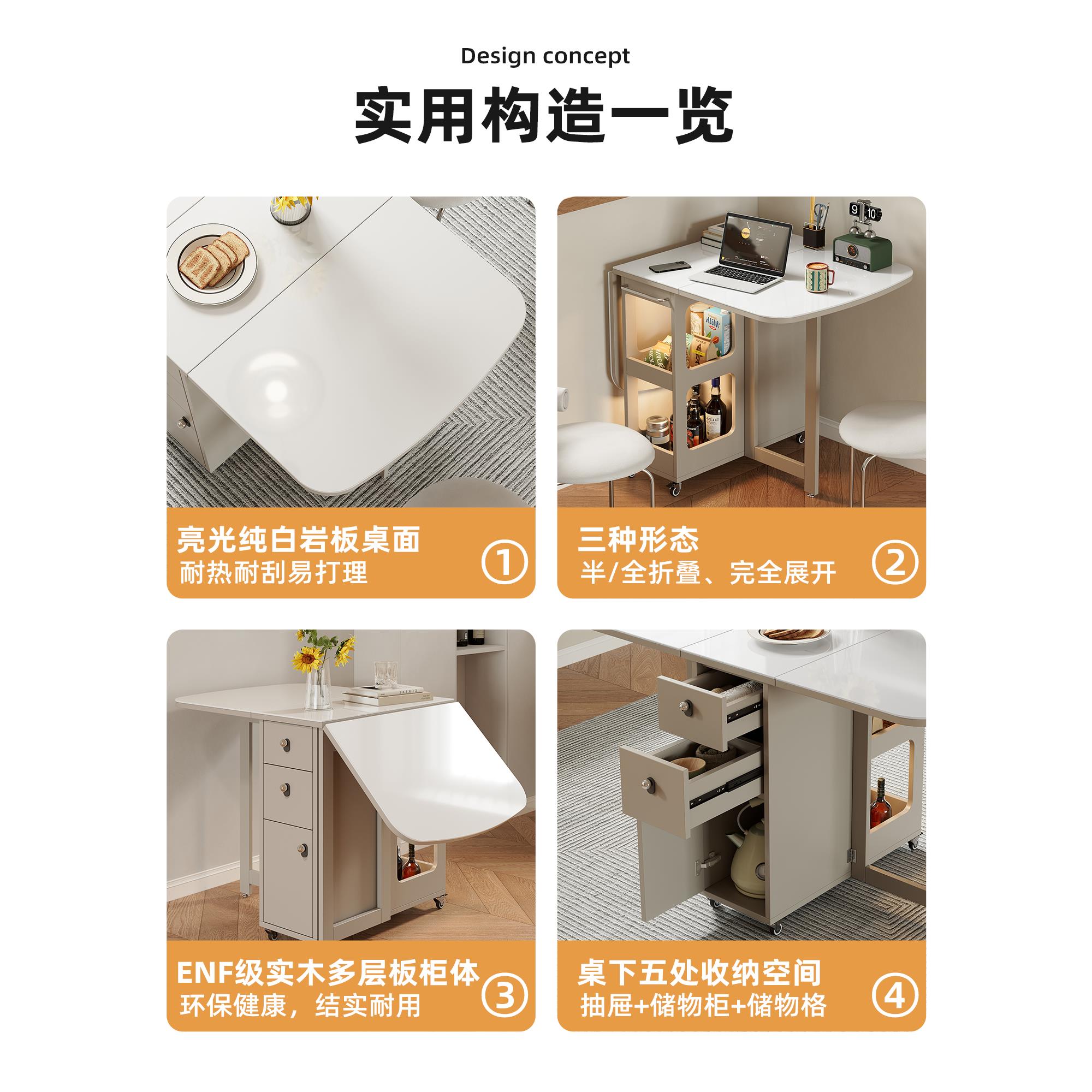 Design concept

实用构造一览

亮光纯白岩板桌面
耐热耐刮易打理
①

三种形态
半/全折叠、完全展开
②

ENF级实木多层板柜体
环保健康，结实耐用
③

桌下五处收纳空间
抽屉+储物柜+储物格
④