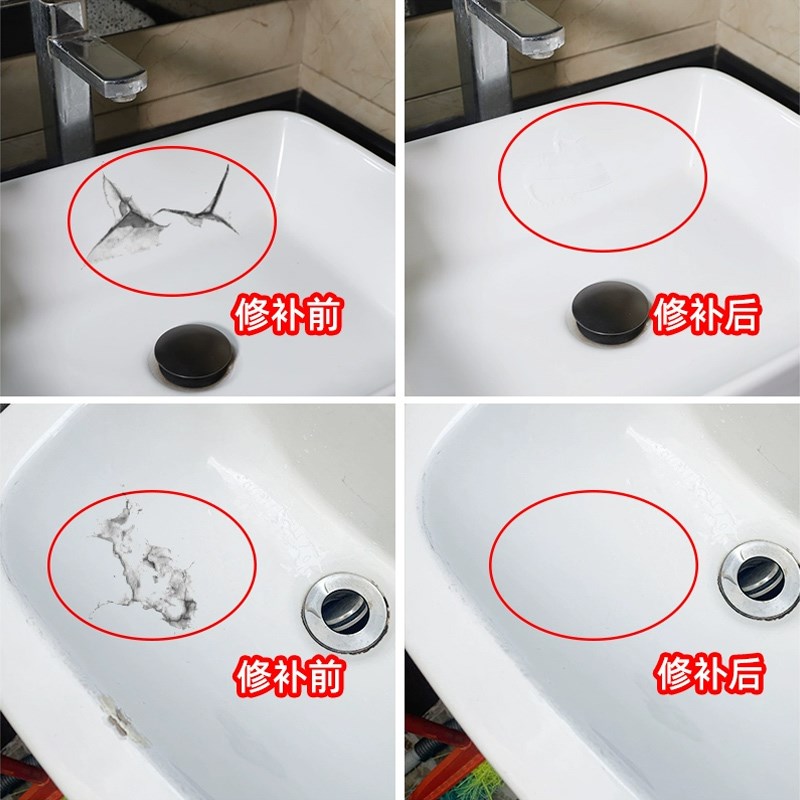 修补前

修补后

修补前

修补后