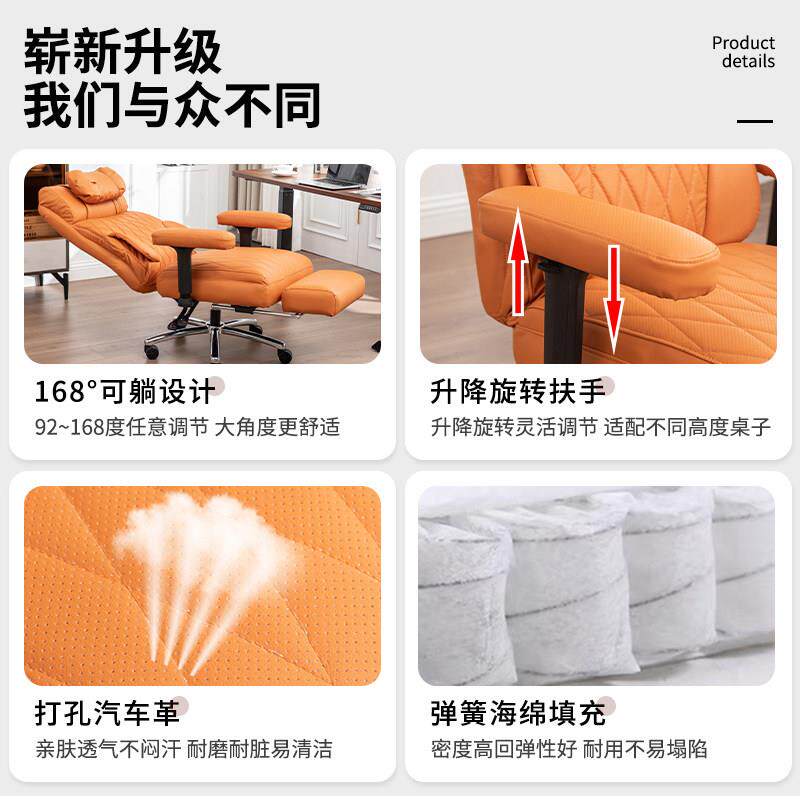 崭新升级
我们与众不同

Product details

168°可躺设计
92~168度任意调节 大角度更舒适

升降旋转扶手
升降旋转灵活调节 适配不同高度桌子

打孔汽车革
亲肤透气不闷汗 耐磨耐脏易清洁

弹簧海绵填充
密度高回弹性好 耐用不易塌陷