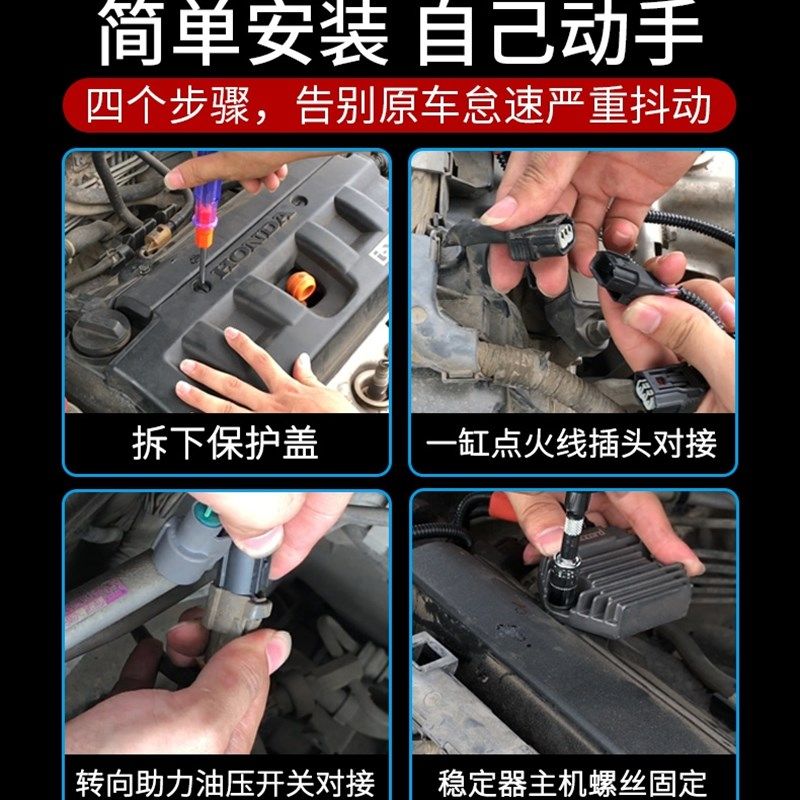 简单安装 自己动手

四个步骤，告别原车怠速严重抖动

HONDA

拆下保护盖

一缸点火线插头对接

转向助力油压开关对接

稳定器主机螺丝固定