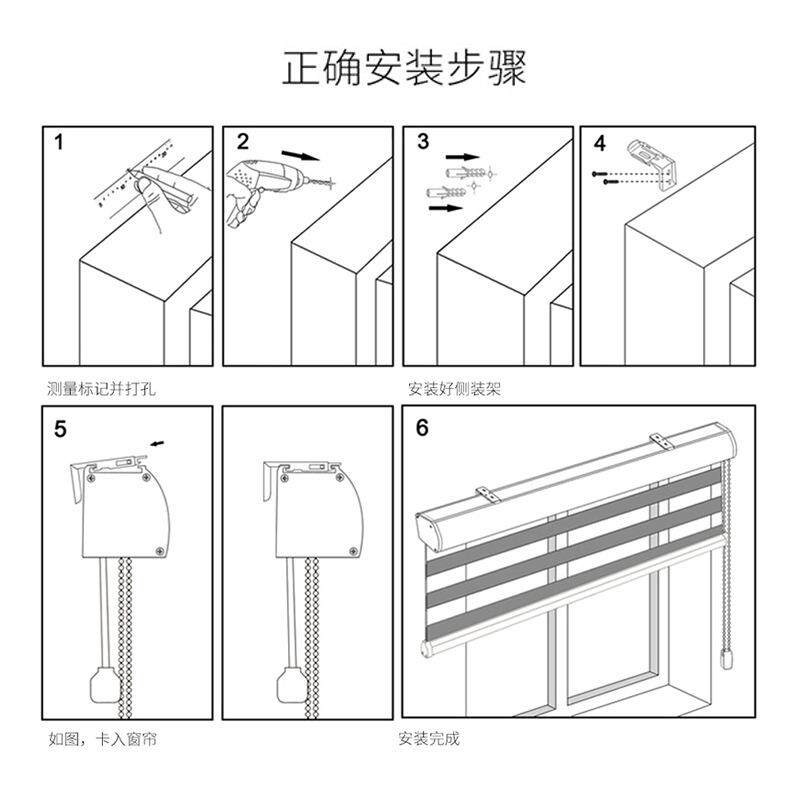 正确安装步骤

1

2

3

4

测量标记并打孔

安装好侧装架

5

6

如图，卡入窗帘

安装完成