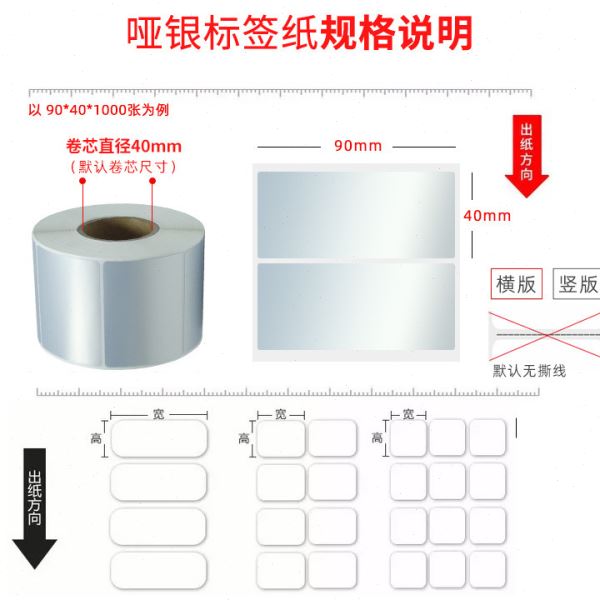 哑银标签纸规格说明

以 90*40*1000张为例

卷芯直径40mm
（默认卷芯尺寸）

90mm

40mm

出纸方向

横版 竖版

默认无撕线

宽
高

宽
高

宽
高

出纸方向