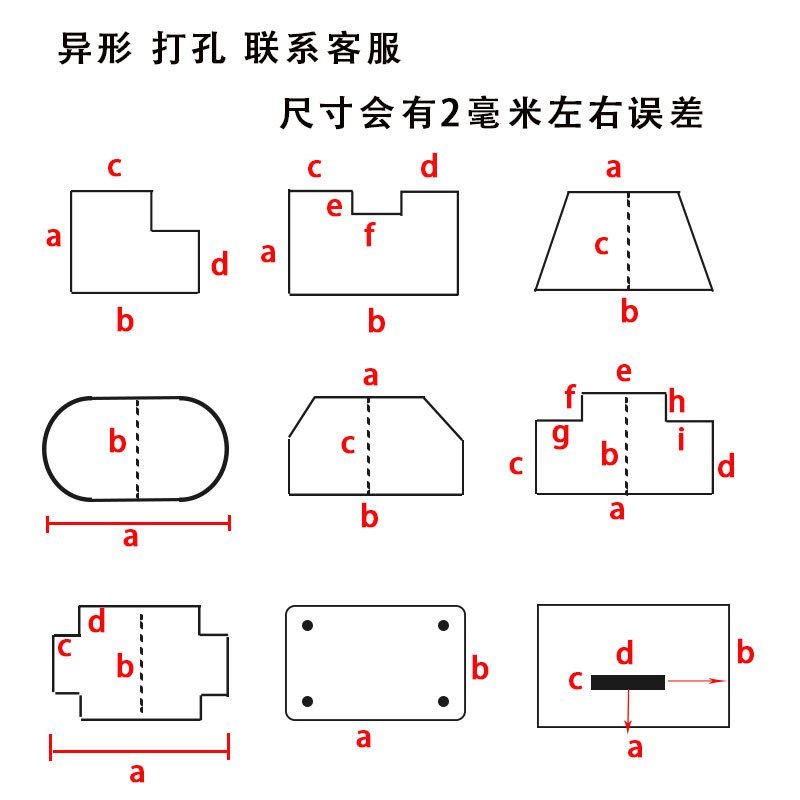 异形 打孔 联系客服

尺寸会有2毫米左右误差

c
a
d
b

c d
e
f
a
b

a
c
b

b
a

a
c
b

e
f h
g i
c b d
a

d
c
b
a

b
a

d
c b
a