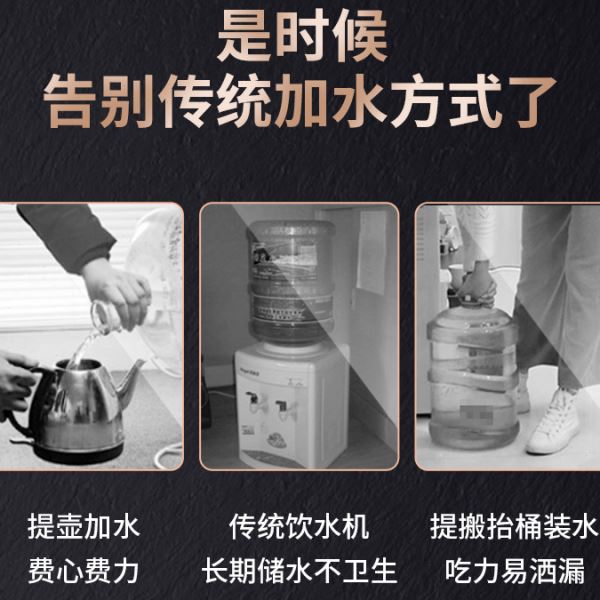 是时候
告别传统加水方式了

提壶加水
费心费力

传统饮水机
长期储水不卫生

提搬抬桶装水
吃力易洒漏