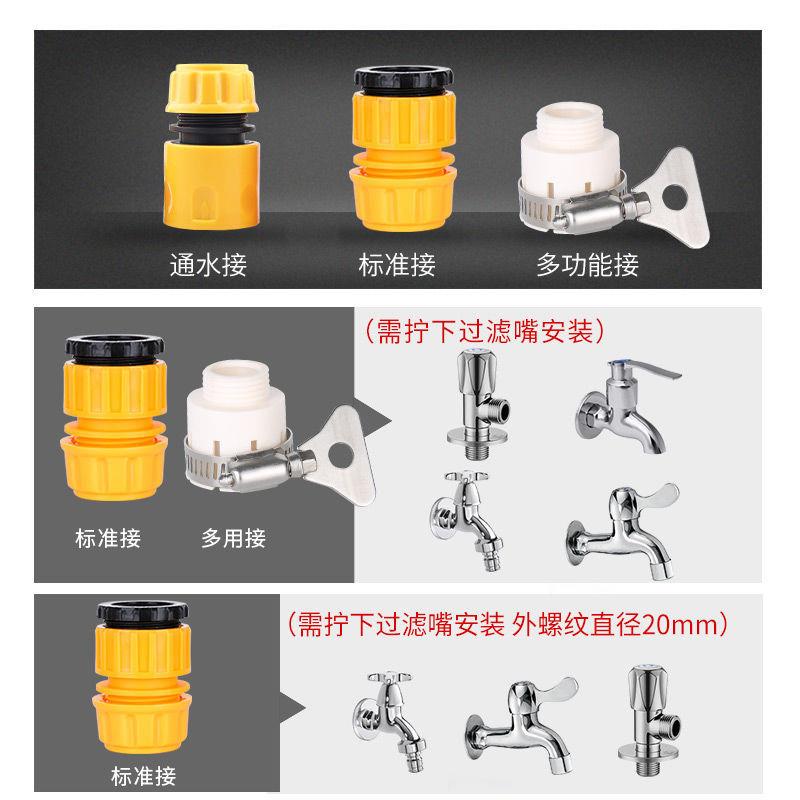 通水接
标准接
多功能接

（需拧下过滤嘴安装）

标准接
多用接

（需拧下过滤嘴安装 外螺纹直径20mm）

标准接