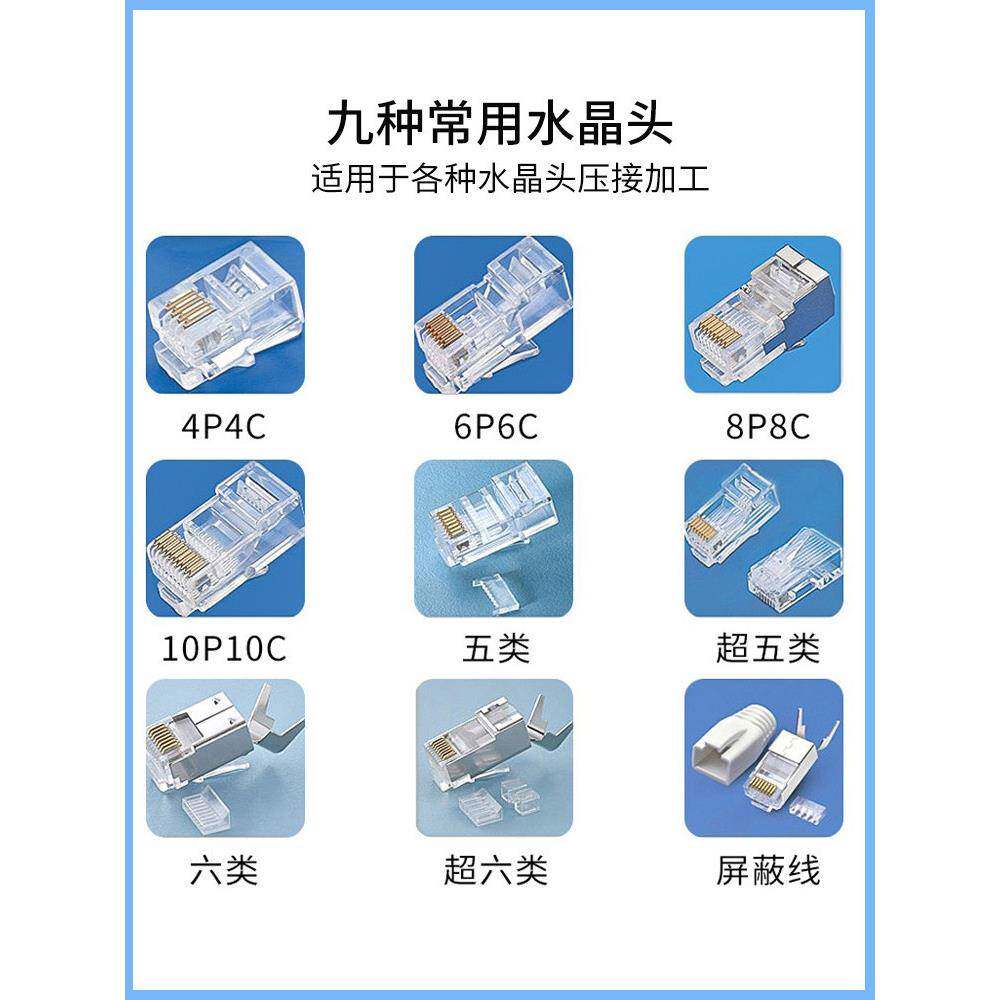 九种常用水晶头
适用于各种水晶头压接加工

4P4C
6P6C
8P8C

10P10C
五类
超五类

六类
超六类
屏蔽线