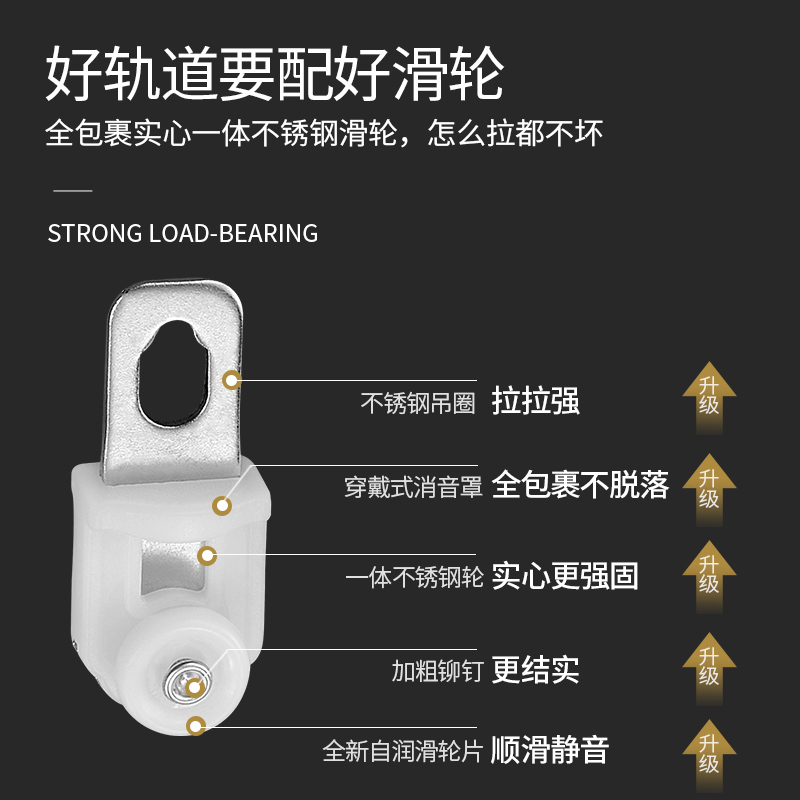 好轨道要配好滑轮

全包裹实心一体不锈钢滑轮，怎么拉都不坏

STRONG LOAD-BEARING

不锈钢吊圈 拉拉强
升级

穿戴式消音罩 全包裹不脱落
升级

一体不锈钢轮 实心更强固
升级

加粗铆钉 更结实
升级

全新自润滑轮片 顺滑静音
升级