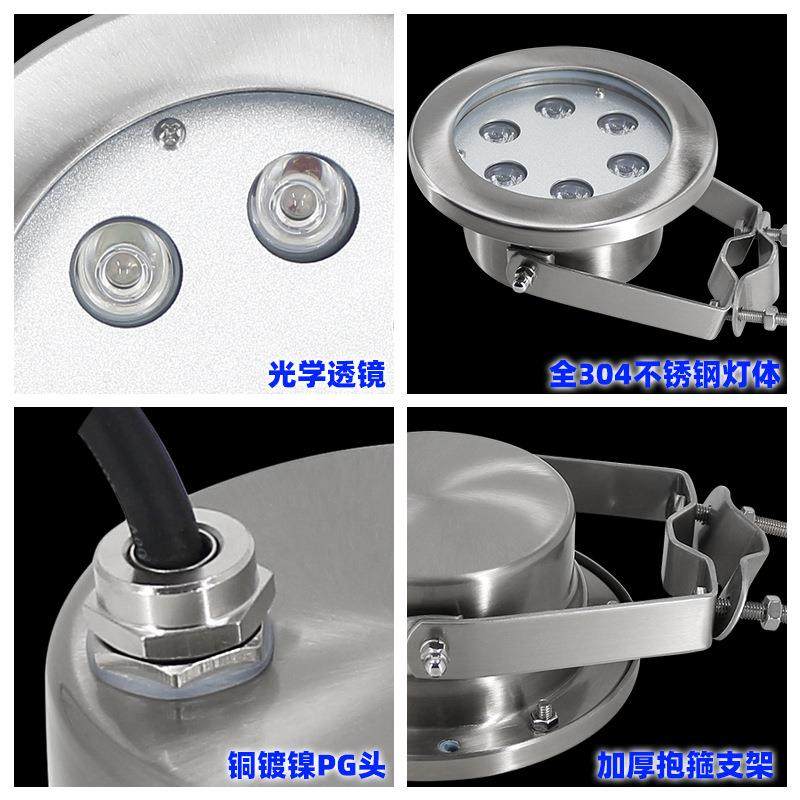 光学透镜

全304不锈钢灯体

铜镀镍PG头

加厚抱箍支架