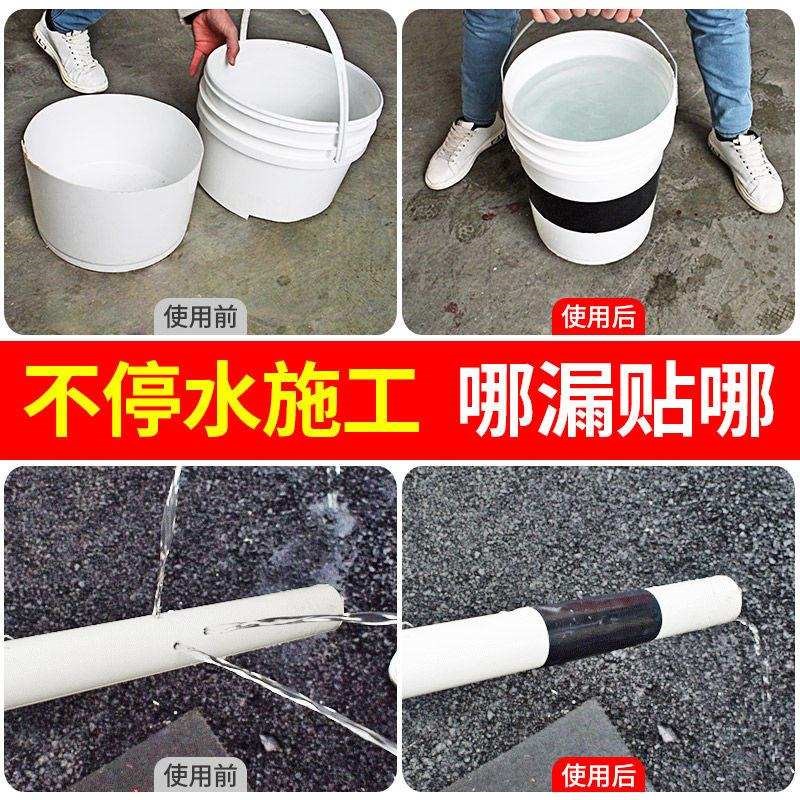 使用前

使用后

不停水施工 哪漏贴哪

使用前

使用后