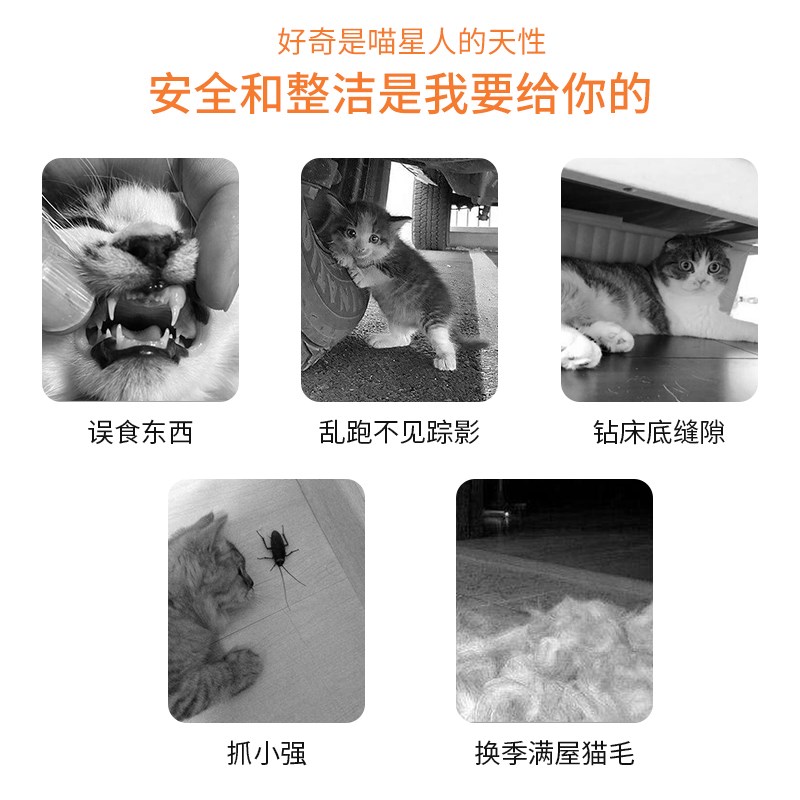 好奇是喵星人的天性

安全和整洁是我要给你的

误食东西

乱跑不见踪影

钻床底缝隙

抓小强

换季满屋猫毛