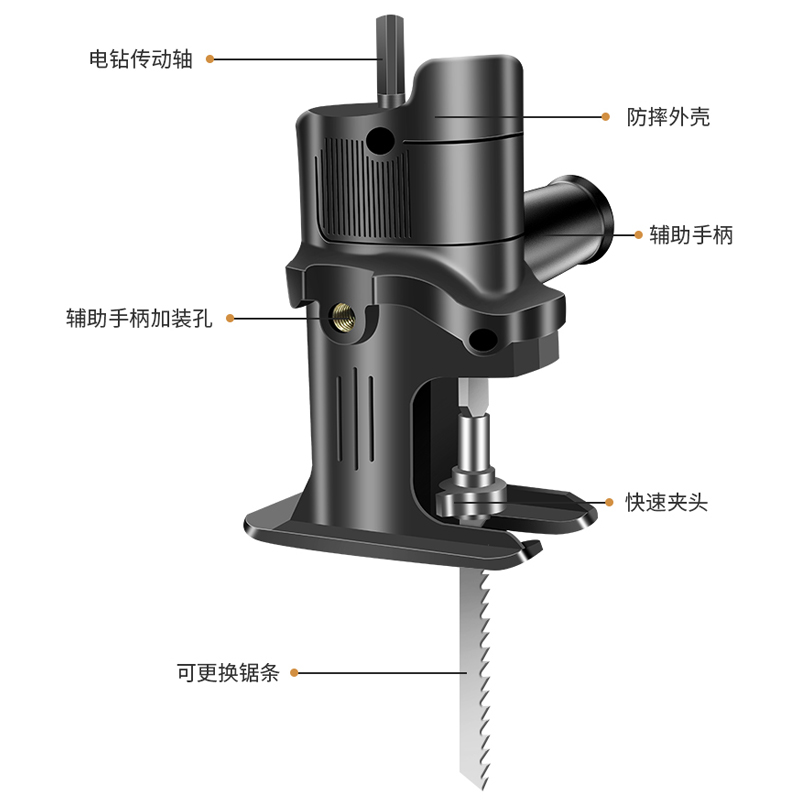 电钻传动轴

防摔外壳

辅助手柄

辅助手柄加装孔

快速夹头

可更换锯条