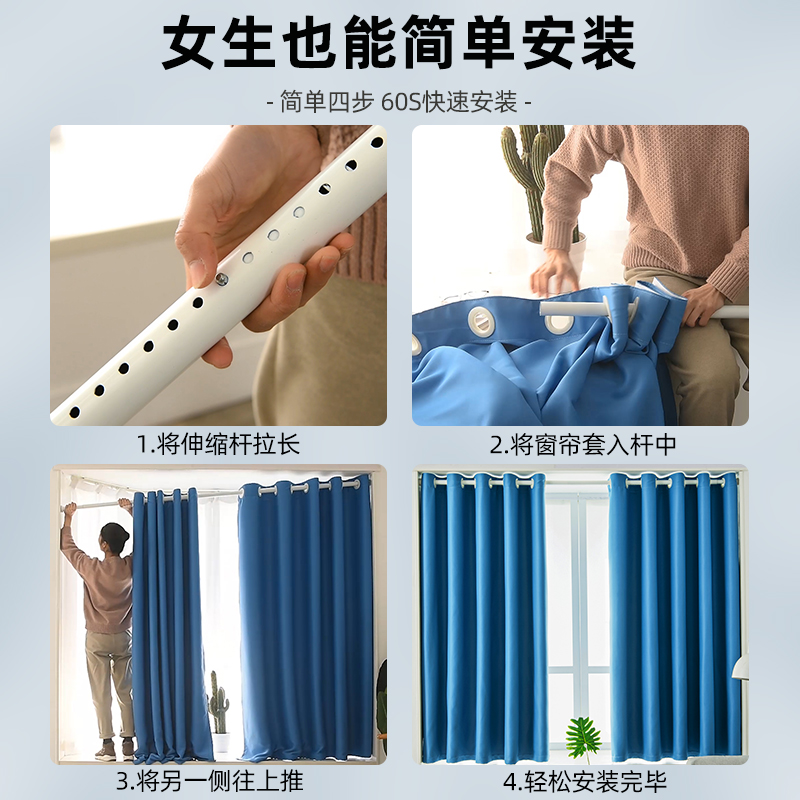 女生也能简单安装

- 简单四步 60S快速安装 -

1.将伸缩杆拉长

2.将窗帘套入杆中

3.将另一侧往上推

4.轻松安装完毕