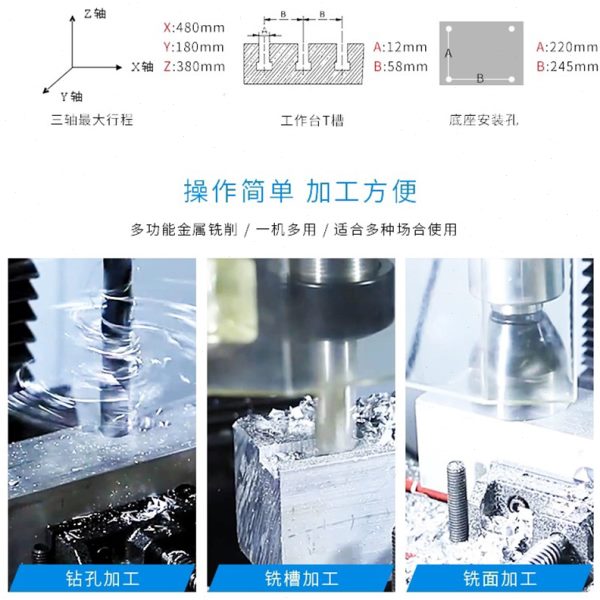 Z轴
X轴
Y轴
X:480mm
Y:180mm
Z:380mm
三轴最大行程

B B
A
A:12mm
B:58mm
工作台T槽

A
B
A:220mm
B:245mm
底座安装孔

操作简单 加工方便

多功能金属铣削 / 一机多用 / 适合多种场合使用

钻孔加工

铣槽加工

铣面加工