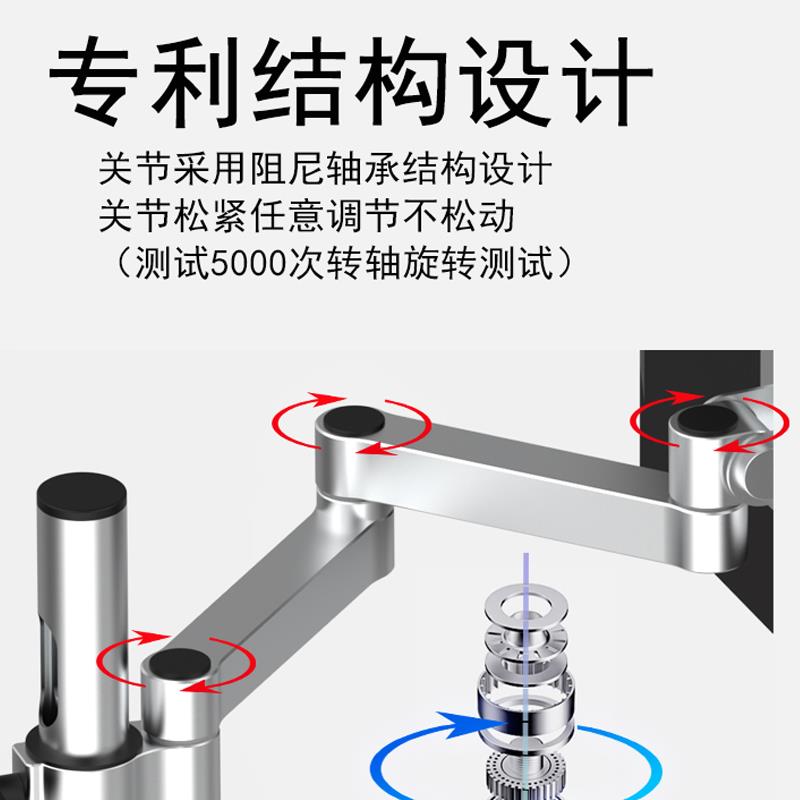 专利结构设计

关节采用阻尼轴承结构设计
关节松紧任意调节不松动
（测试5000次转轴旋转测试）