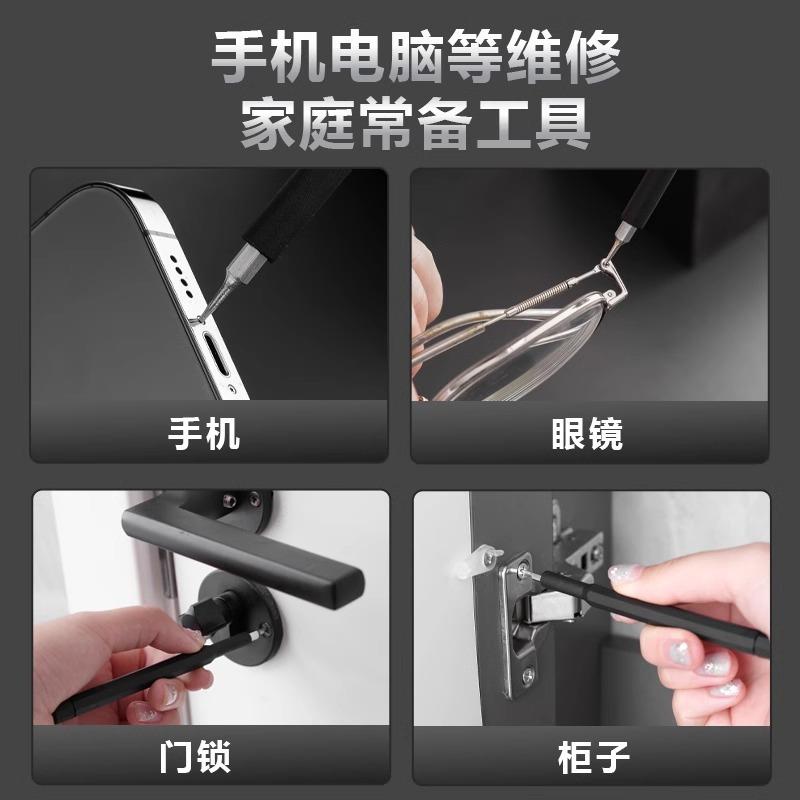 手机电脑等维修
家庭常备工具

手机

眼镜

门锁

柜子