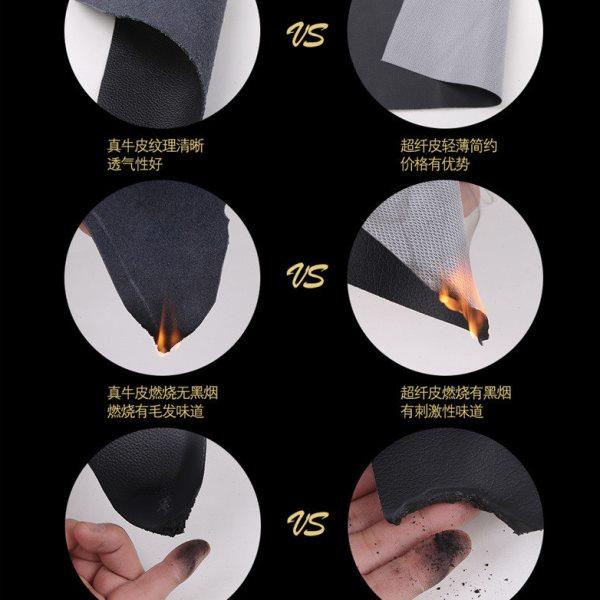 VS

真牛皮纹理清晰
透气性好

超纤皮轻薄简约
价格有优势

VS

真牛皮燃烧无黑烟
燃烧有毛发味道

超纤皮燃烧有黑烟
有刺激性味道

VS