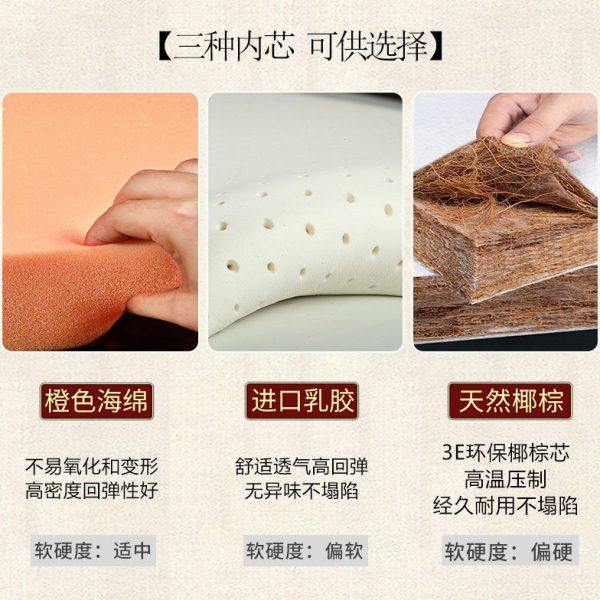 【三种内芯 可供选择】

橙色海绵

不易氧化和变形
高密度回弹性好

软硬度：适中

进口乳胶

舒适透气高回弹
无异味不塌陷

软硬度：偏软

天然椰棕

3E环保椰棕芯
高温压制
经久耐用不塌陷

软硬度：偏硬