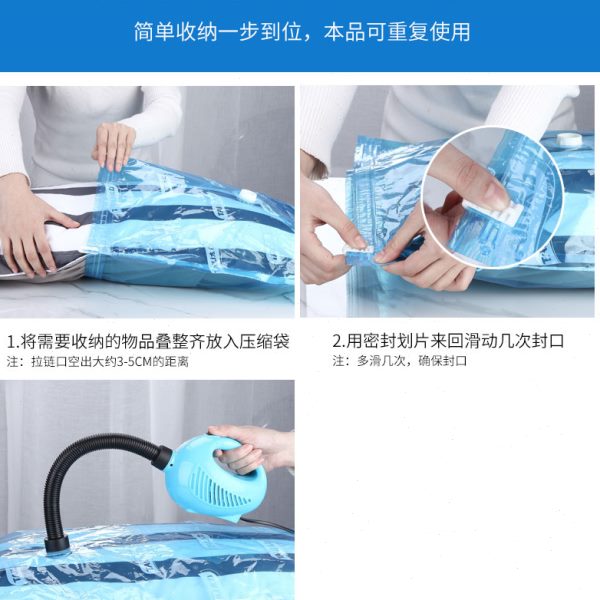 简单收纳一步到位，本品可重复使用

1.将需要收纳的物品叠整齐放入压缩袋
注：拉链口空出大约3-5CM的距离

2.用密封划片来回滑动几次封口
注：多滑几次，确保封口