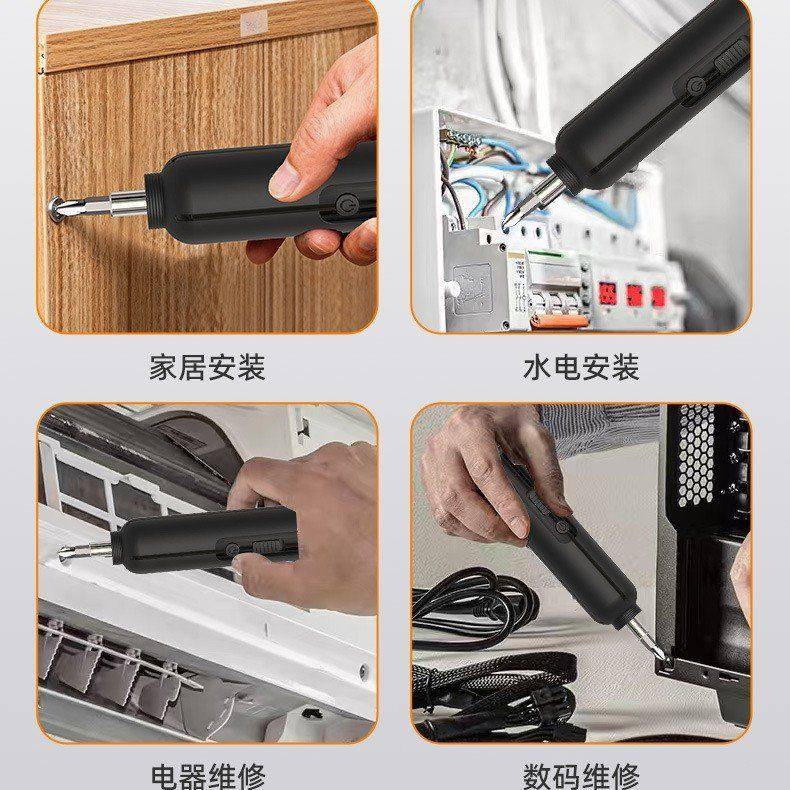 家居安装

水电安装

电器维修

数码维修