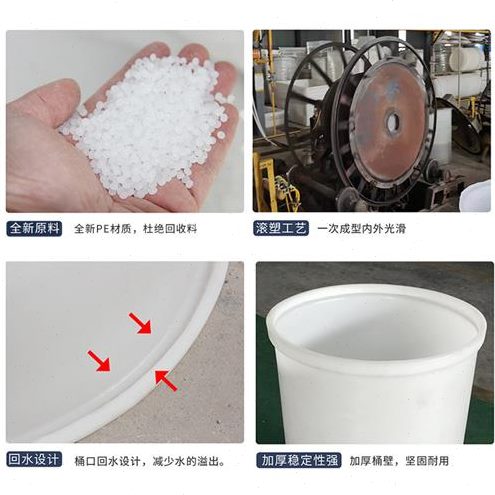 全新原料 全新PE材质，杜绝回收料

滚塑工艺 一次成型内外光滑

回水设计 桶口回水设计，减少水的溢出。

加厚稳定性强 加厚桶壁，坚固耐用