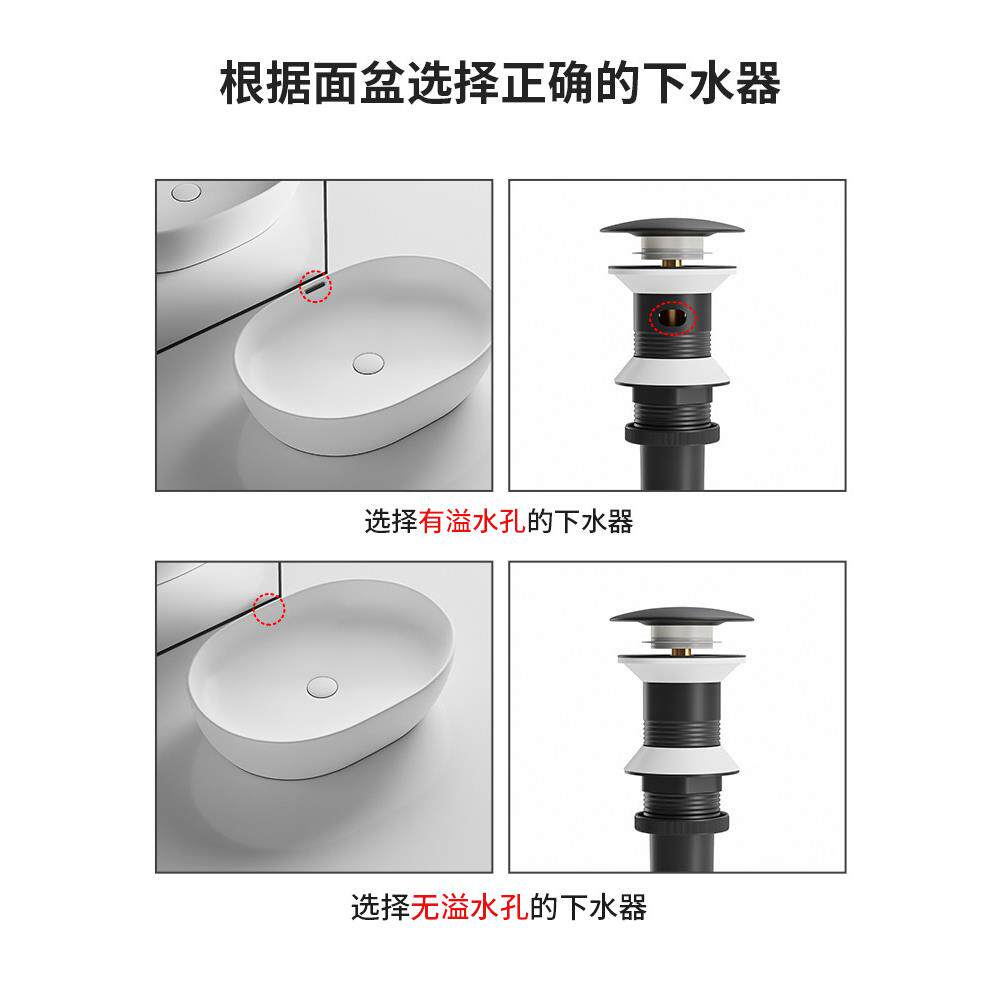 根据面盆选择正确的下水器

选择有溢水孔的下水器

选择无溢水孔的下水器