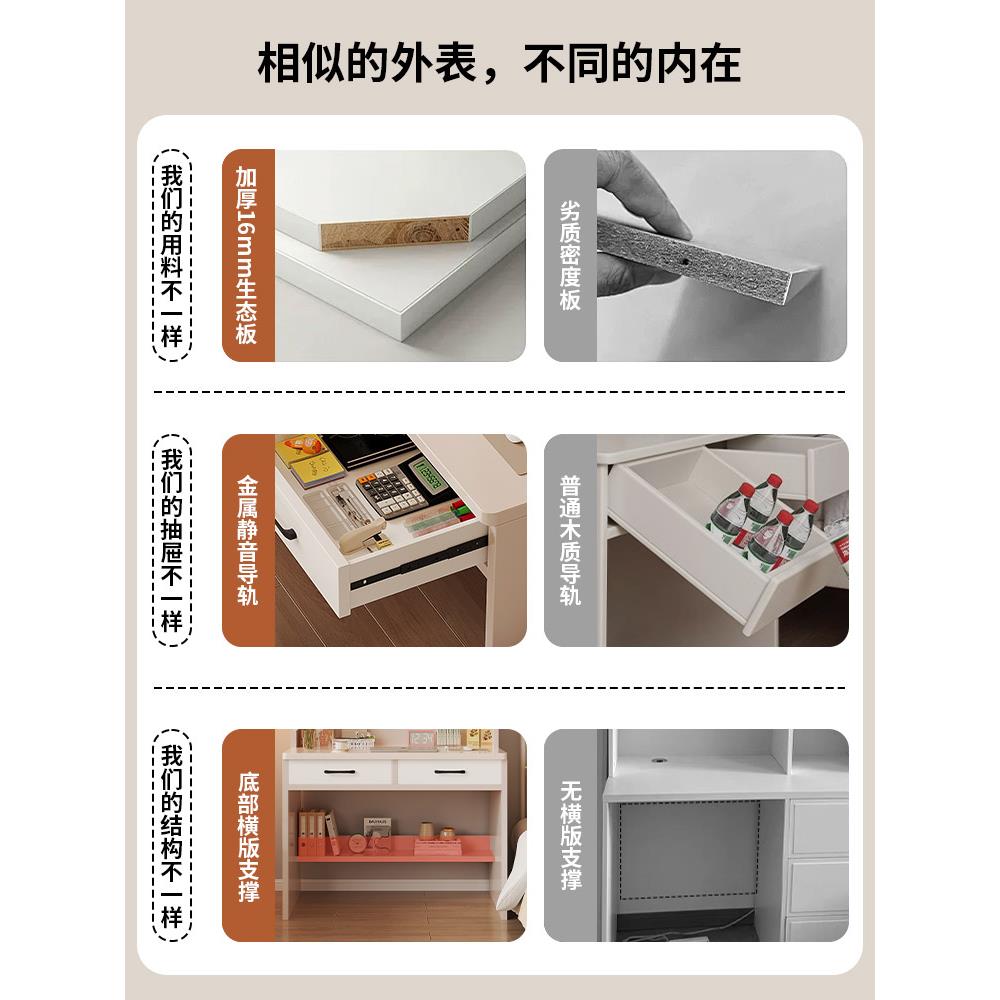 相似的外表，不同的内在

我们的用料不一样

加厚16mm生态板

劣质密度板

我们的抽屉不一样

金属静音导轨

普通木质导轨

我们的结构不一样

底部横版支撑

无横版支撑