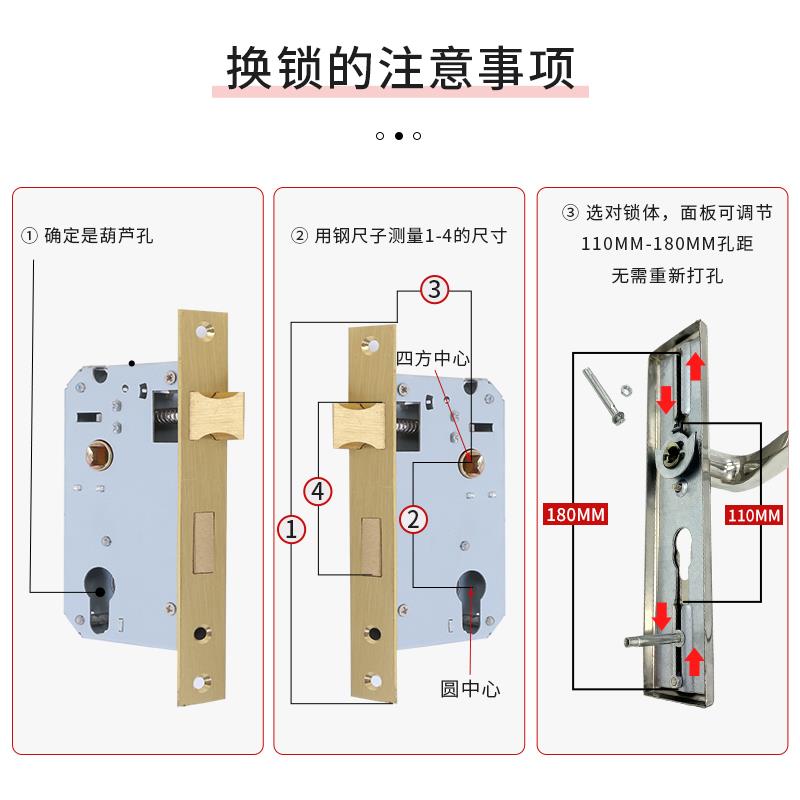 换锁的注意事项

① 确定是葫芦孔

② 用钢尺子测量1-4的尺寸

③

四方中心

④

①

②

圆中心

③ 选对锁体，面板可调节
110MM-180MM孔距
无需重新打孔

180MM

110MM