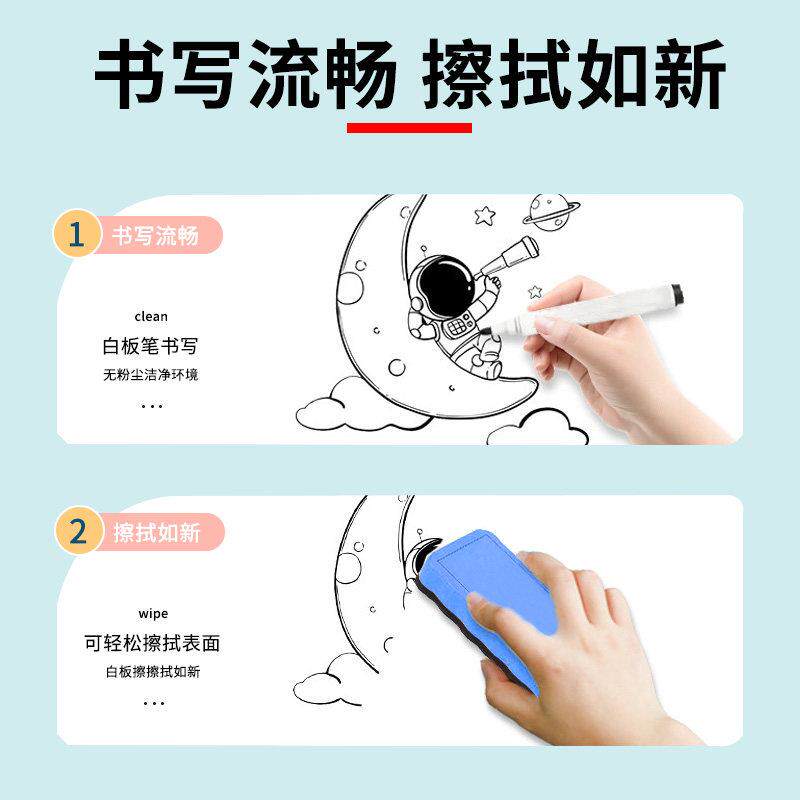 书写流畅 擦拭如新

1 书写流畅

clean

白板笔书写

无粉尘洁净环境

...

2 擦拭如新

wipe

可轻松擦拭表面

白板擦擦拭如新

...