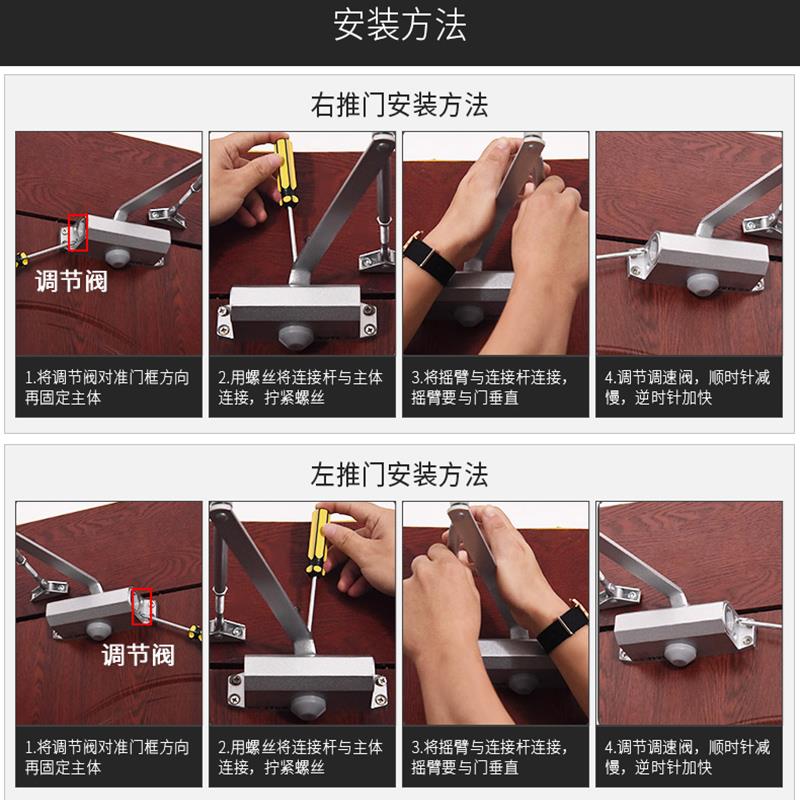 安装方法

右推门安装方法

调节阀

1.将调节阀对准门框方向再固定主体

2.用螺丝将连接杆与主体连接，拧紧螺丝

3.将摇臂与连接杆连接，摇臂要与门垂直

4.调节调速阀，顺时针减慢，逆时针加快

左推门安装方法

调节阀

1.将调节阀对准门框方向再固定主体

2.用螺丝将连接杆与主体连接，拧紧螺丝

3.将摇臂与连接杆连接，摇臂要与门垂直

4.调节调速阀，顺时针减慢，逆时针加快