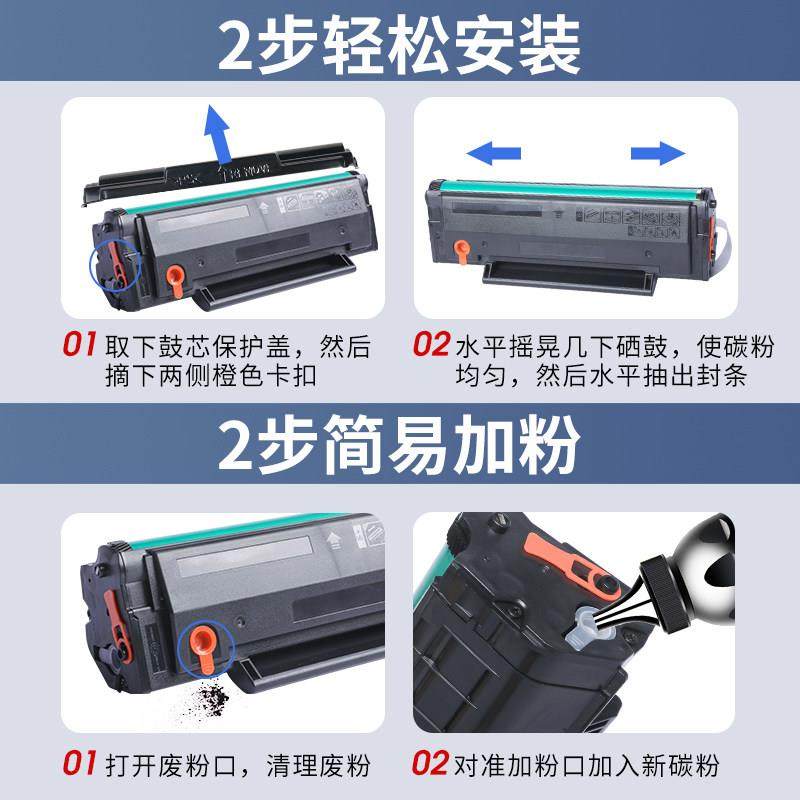 2步轻松安装

01 取下鼓芯保护盖，然后摘下两侧橙色卡扣

02 水平摇晃几下硒鼓，使碳粉均匀，然后水平抽出封条

2步简易加粉

01 打开废粉口，清理废粉

02 对准加粉口加入新碳粉