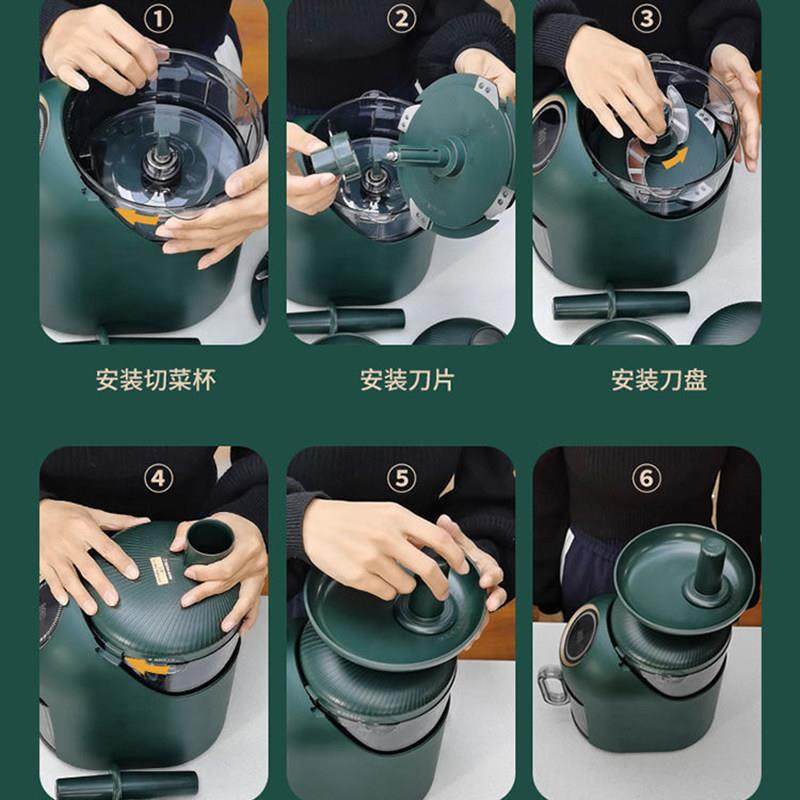 ①

②

③

安装切菜杯

安装刀片

安装刀盘

④

⑤

⑥