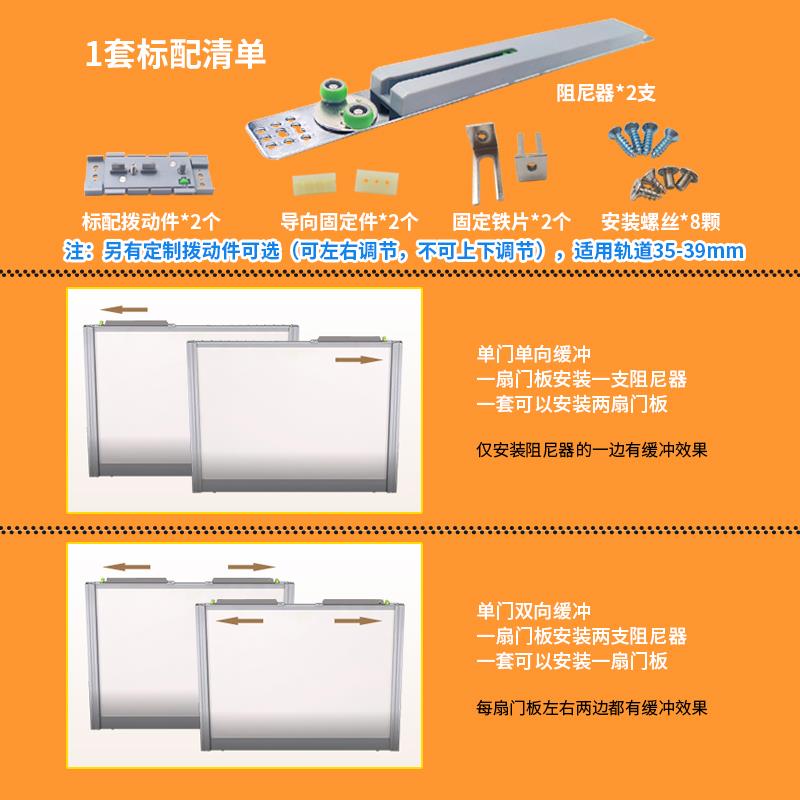 1套标配清单

阻尼器*2支

标配拨动件*2个　导向固定件*2个　固定铁片*2个　安装螺丝*8颗

注：另有定制拨动件可选（可左右调节，不可上下调节），适用轨道35-39mm

单门单向缓冲
一扇门板安装一支阻尼器
一套可以安装两扇门板

仅安装阻尼器的一边有缓冲效果

单门双向缓冲
一扇门板安装两支阻尼器
一套可以安装一扇门板

每扇门板左右两边都有缓冲效果